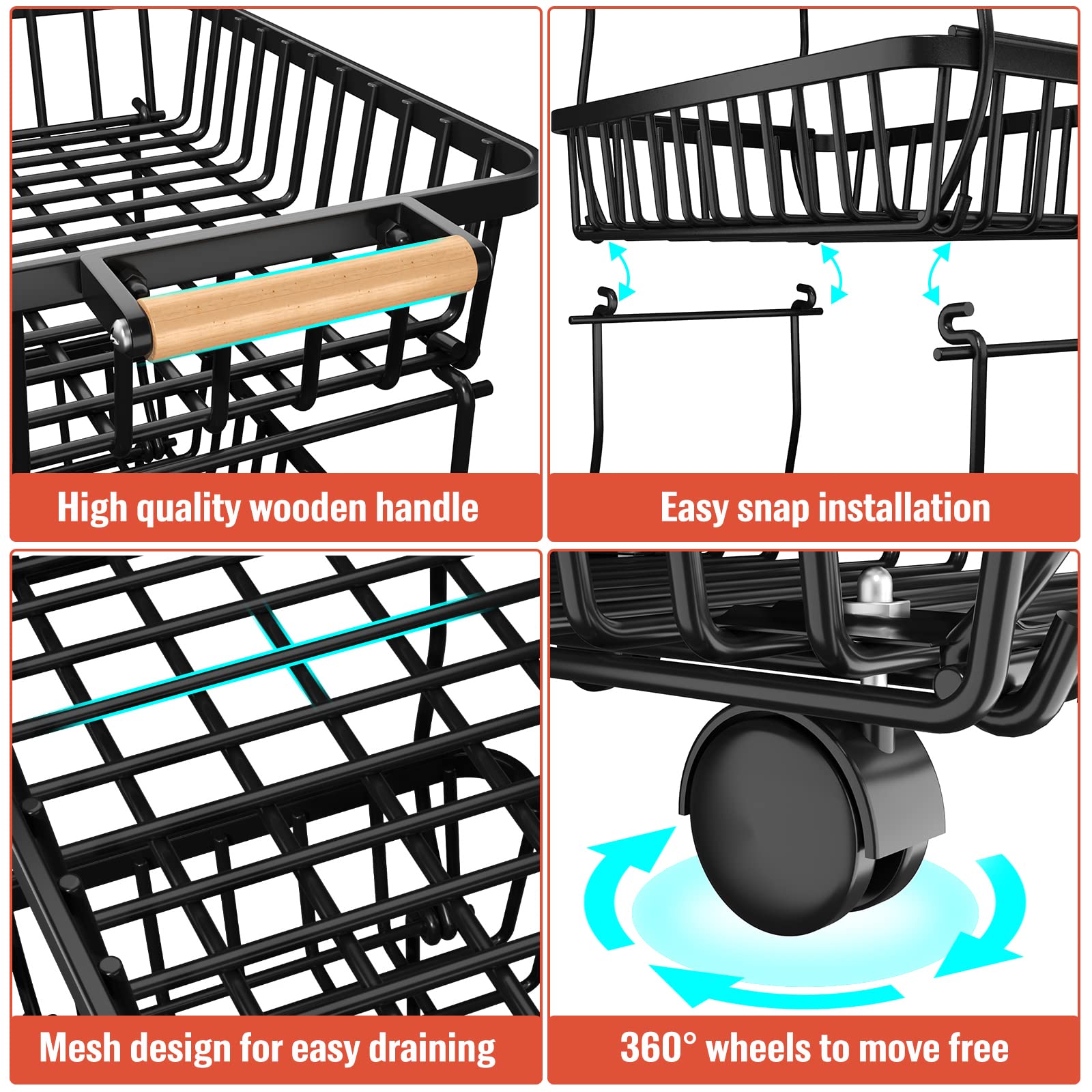 High quality wooden handle

Easy snap installation

Mesh design for easy draining

360° wheels to move free