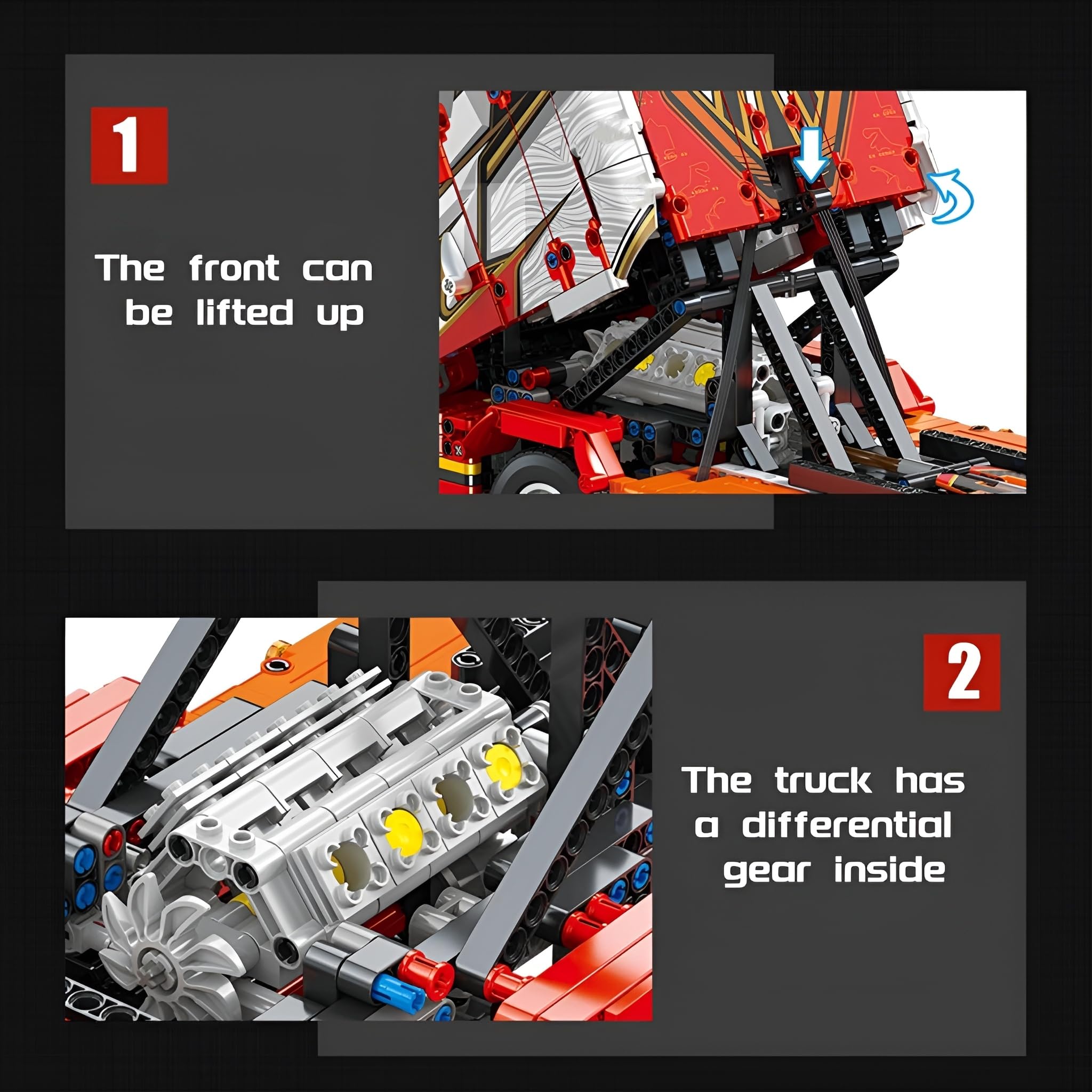 1

The front can be lifted up

2

The truck has a differential gear inside