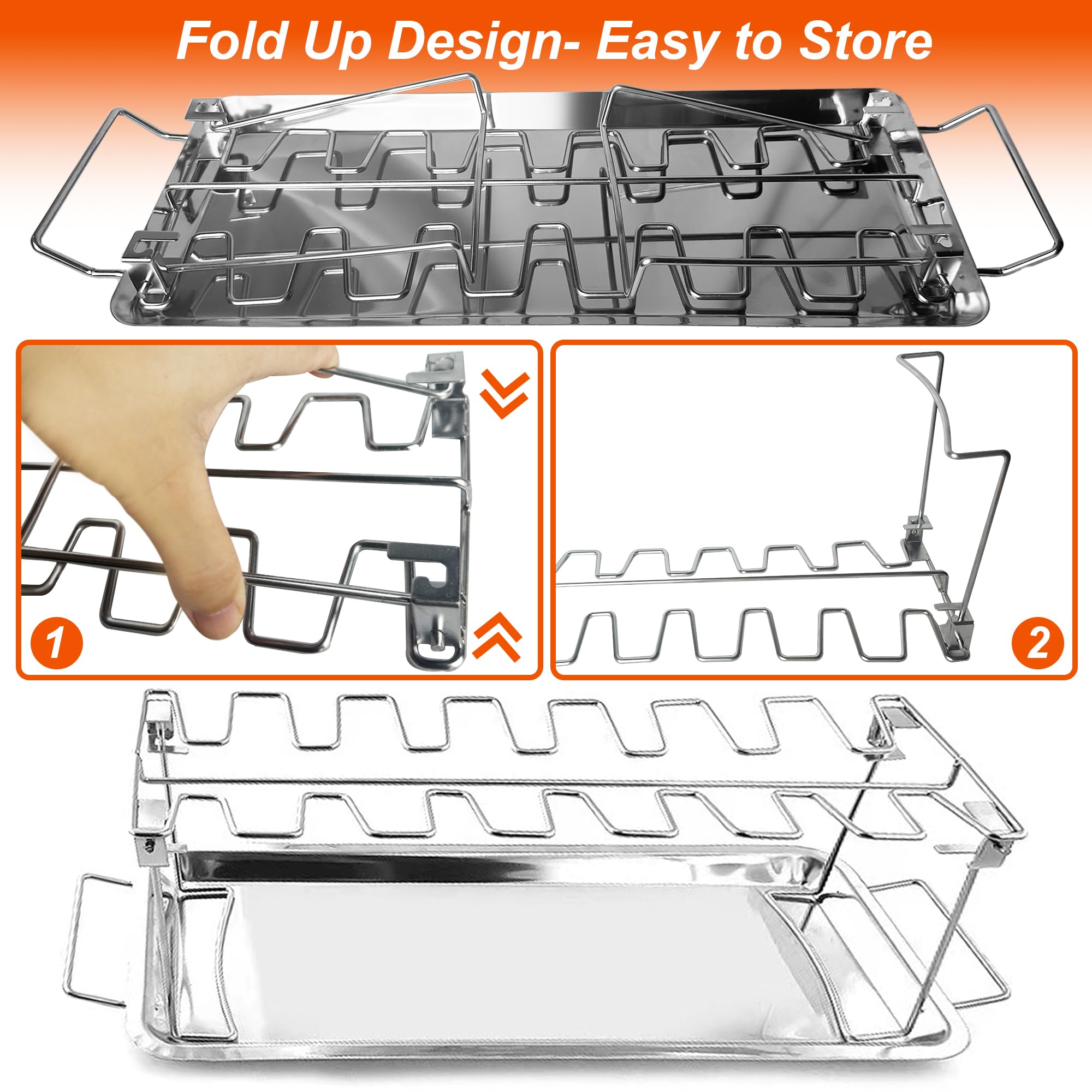 Fold Up Design- Easy to Store

1

2