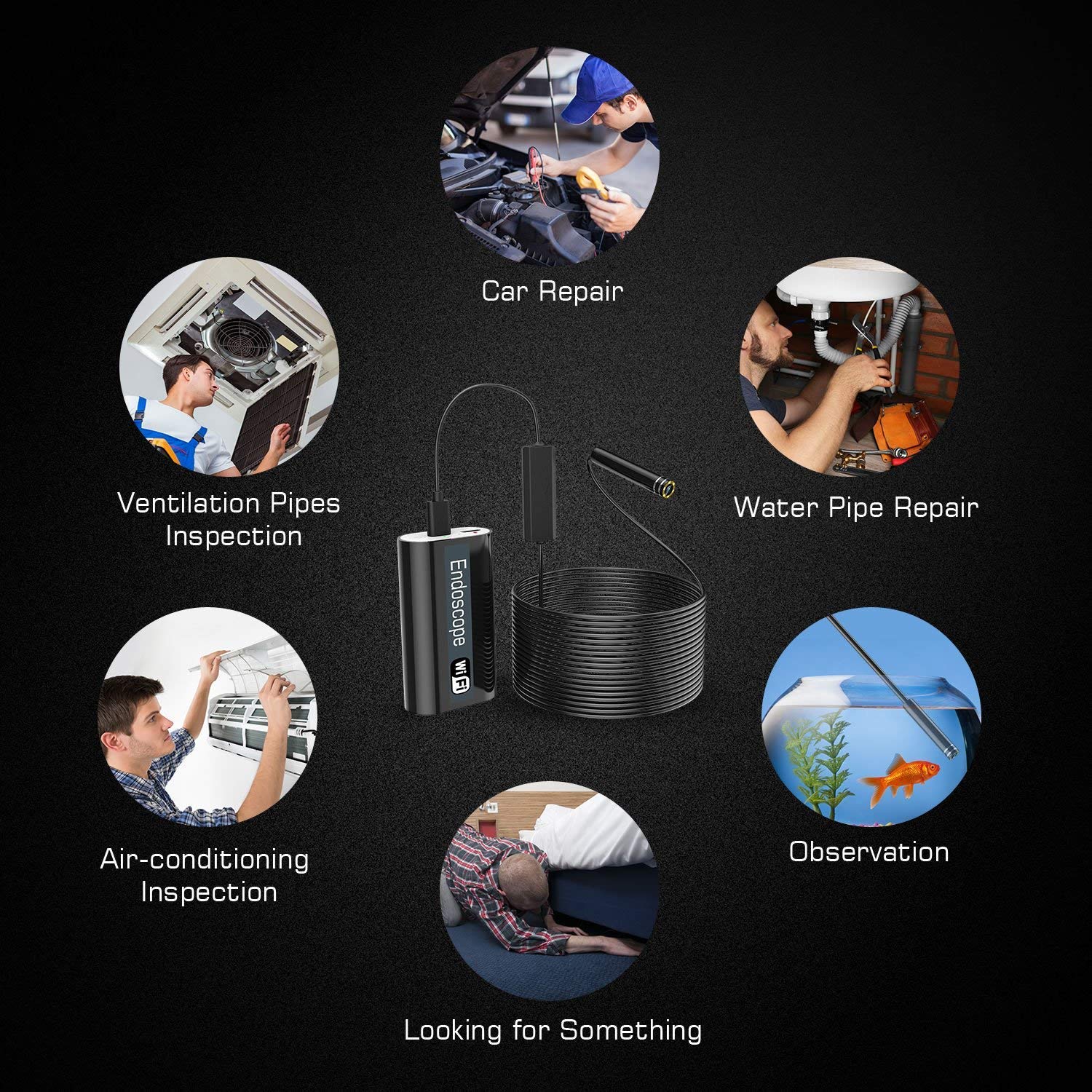 Car Repair

Ventilation Pipes Inspection

Water Pipe Repair

Endoscope

WiFi

Air-conditioning Inspection

Observation

Looking for Something