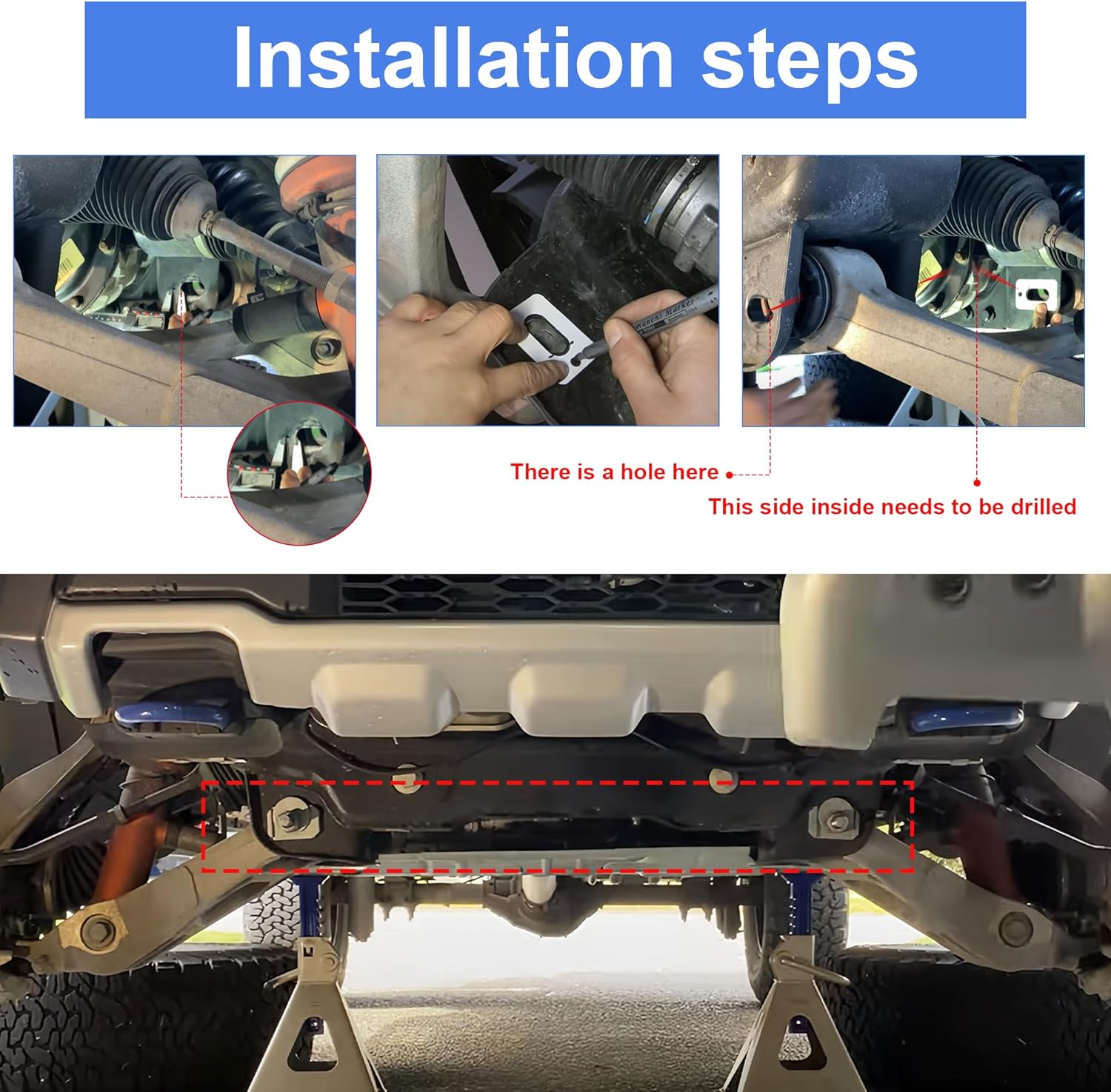 Installation steps

Permanent Marker

There is a hole here

This side inside needs to be drilled