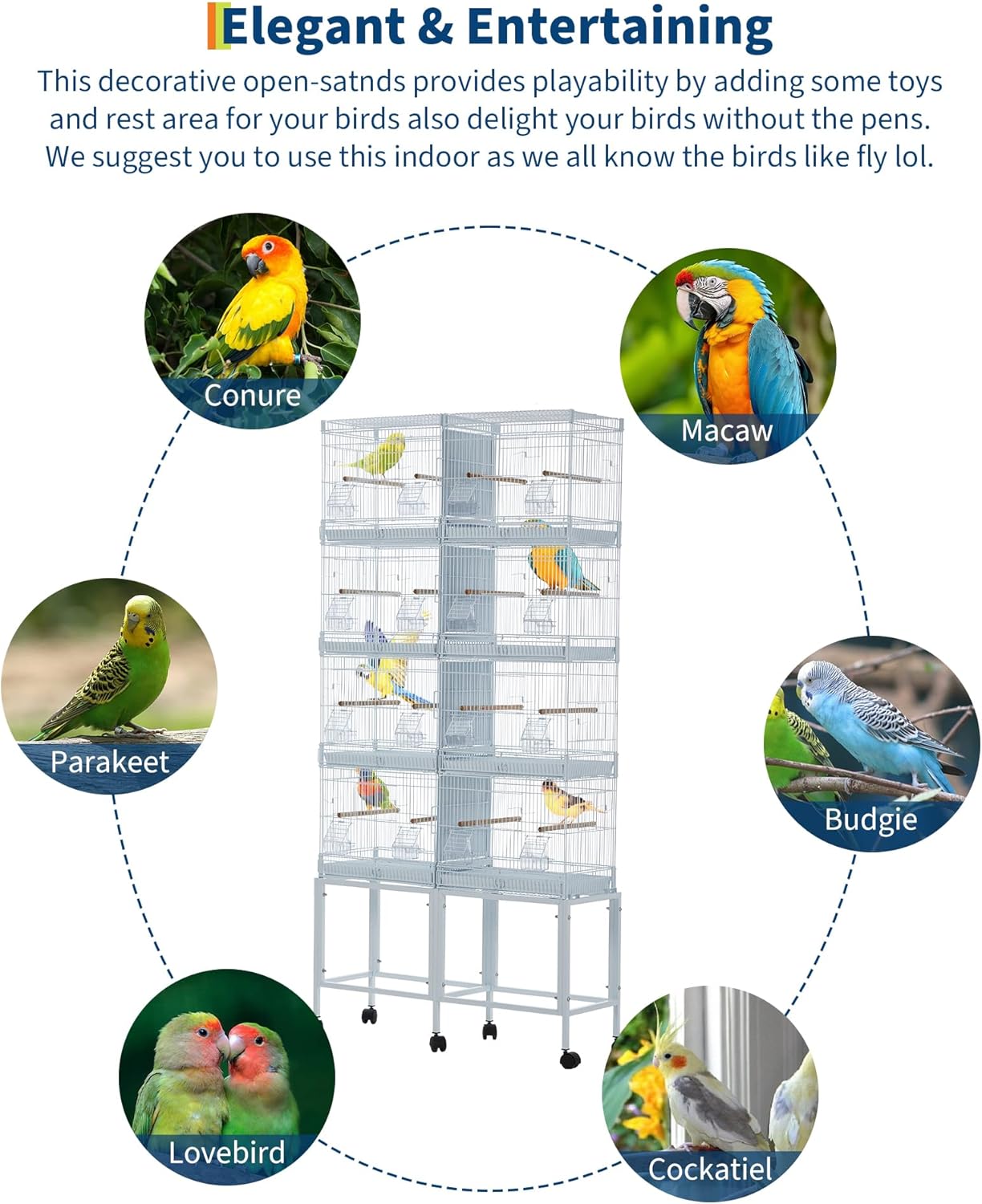 Elegant & Entertaining

This decorative open-satnds provides playability by adding some toys and rest area for your birds also delight your birds without the pens. We suggest you to use this indoor as we all know the birds like fly lol.

Conure

Macaw

Parakeet

Budgie

Lovebird

Cockatiel