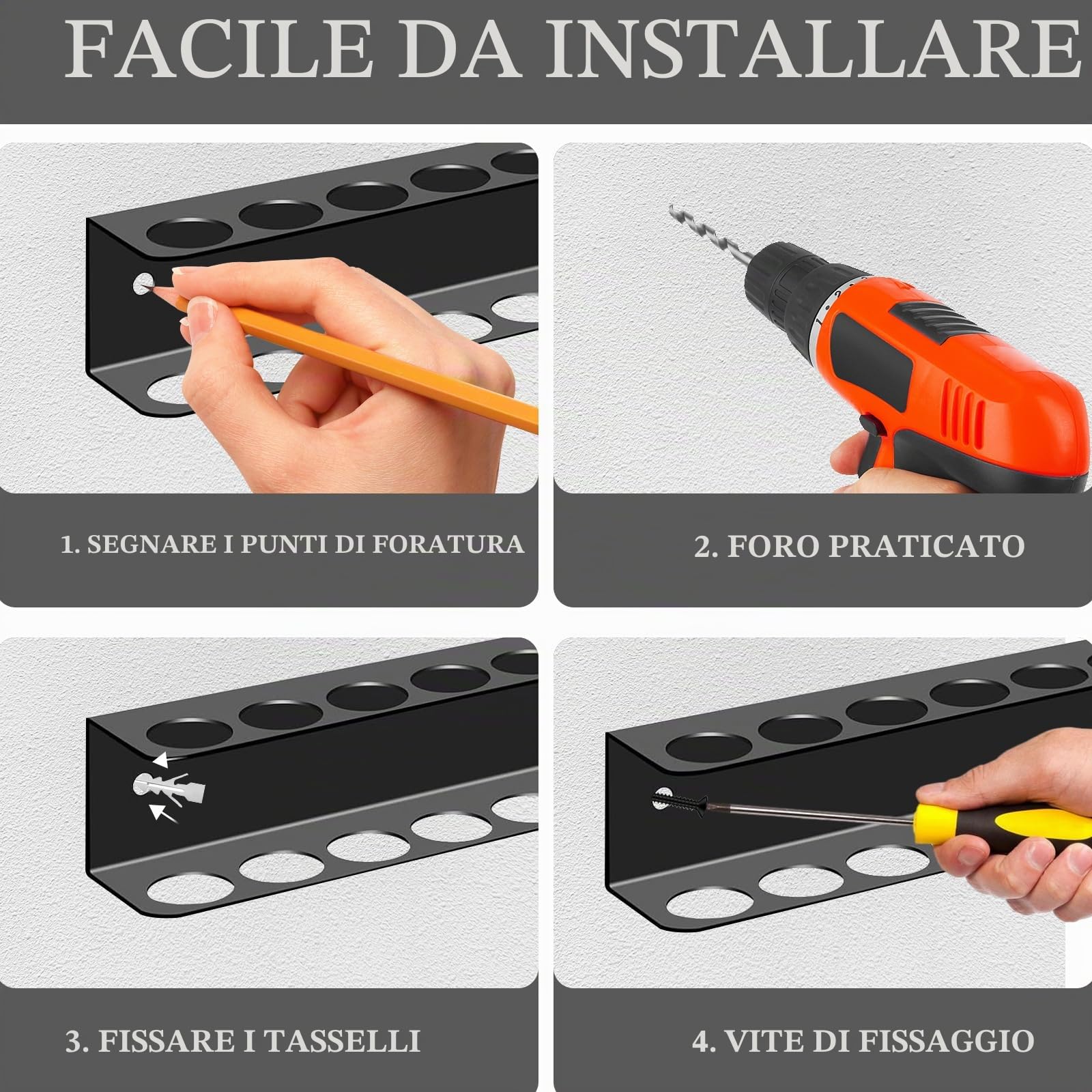 FACILE DA INSTALLARE

1. SEGNARE I PUNTI DI FORATURA

2. FORO PRATICATO

3. FISSARE I TASSELLI

4. VITE DI FISSAGGIO