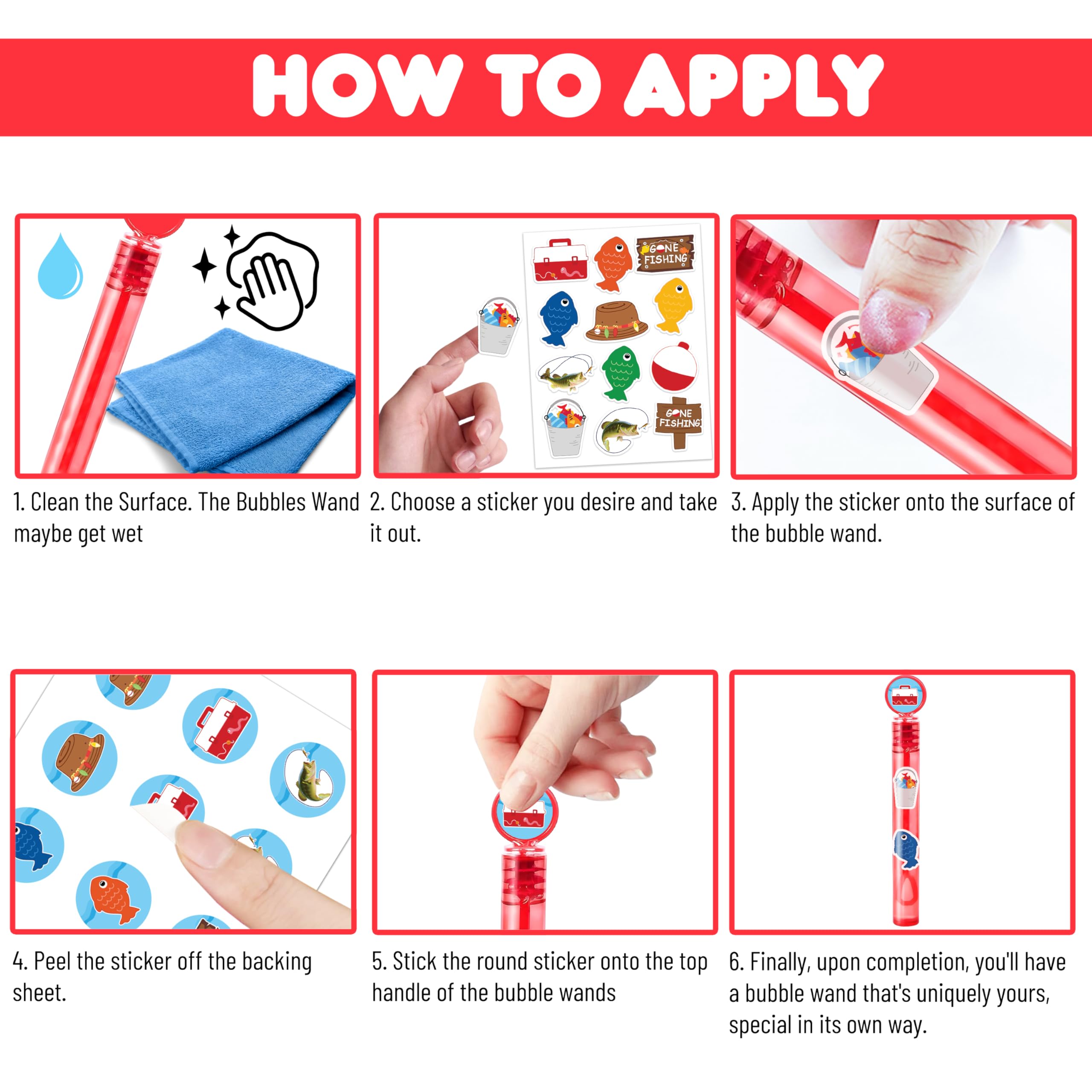 HOW TO APPLY

GONE FISHING

GONE FISHING

1. Clean the Surface. The Bubbles Wand maybe get wet

2. Choose a sticker you desire and take it out.

3. Apply the sticker onto the surface of the bubble wand.

4. Peel the sticker off the backing sheet.

5. Stick the round sticker onto the top handle of the bubble wands

6. Finally, upon completion, you'll have a bubble wand that's uniquely yours, special in its own way.