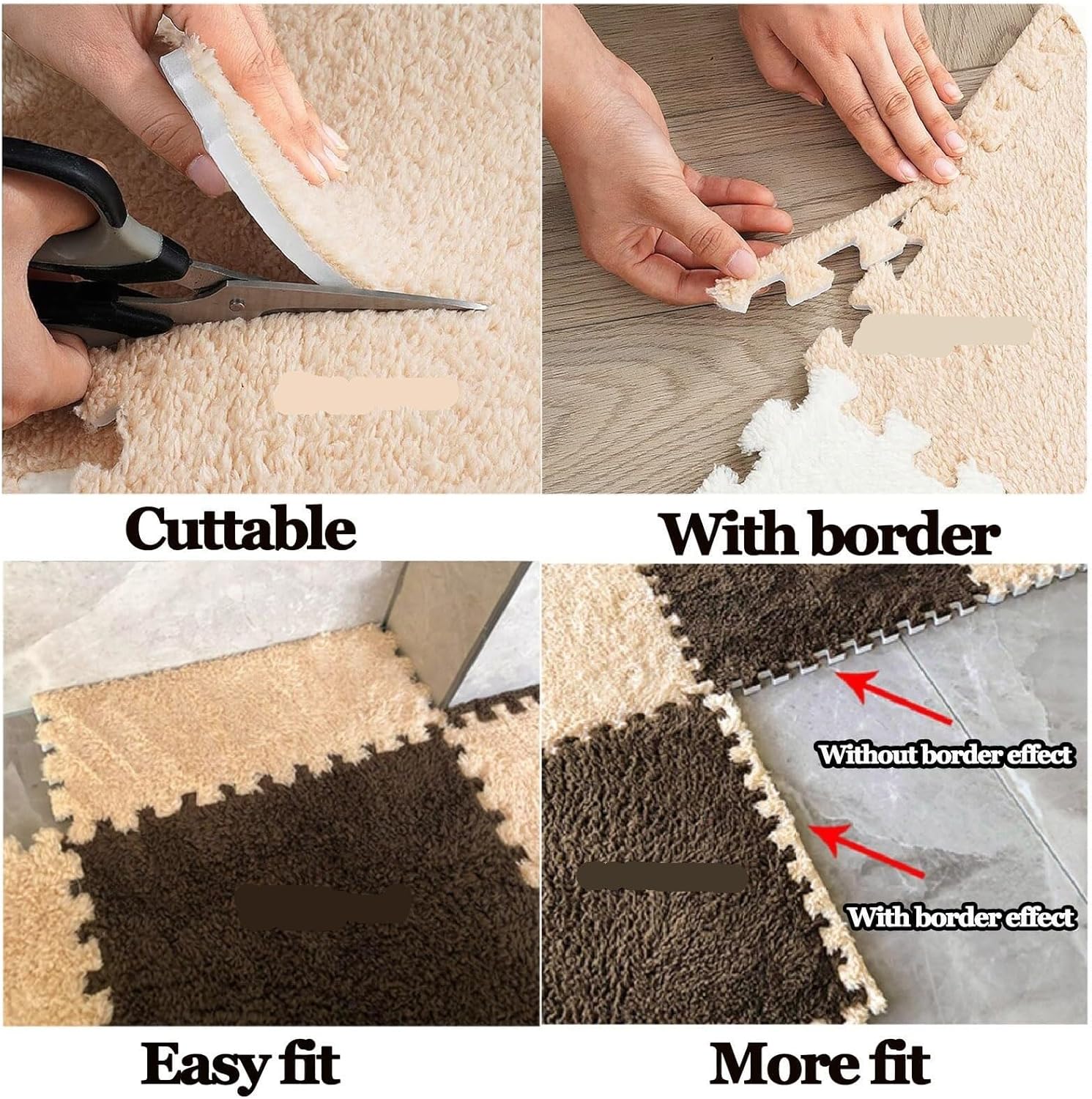 Cuttable

With border

Without border effect

With border effect

Easy fit

More fit