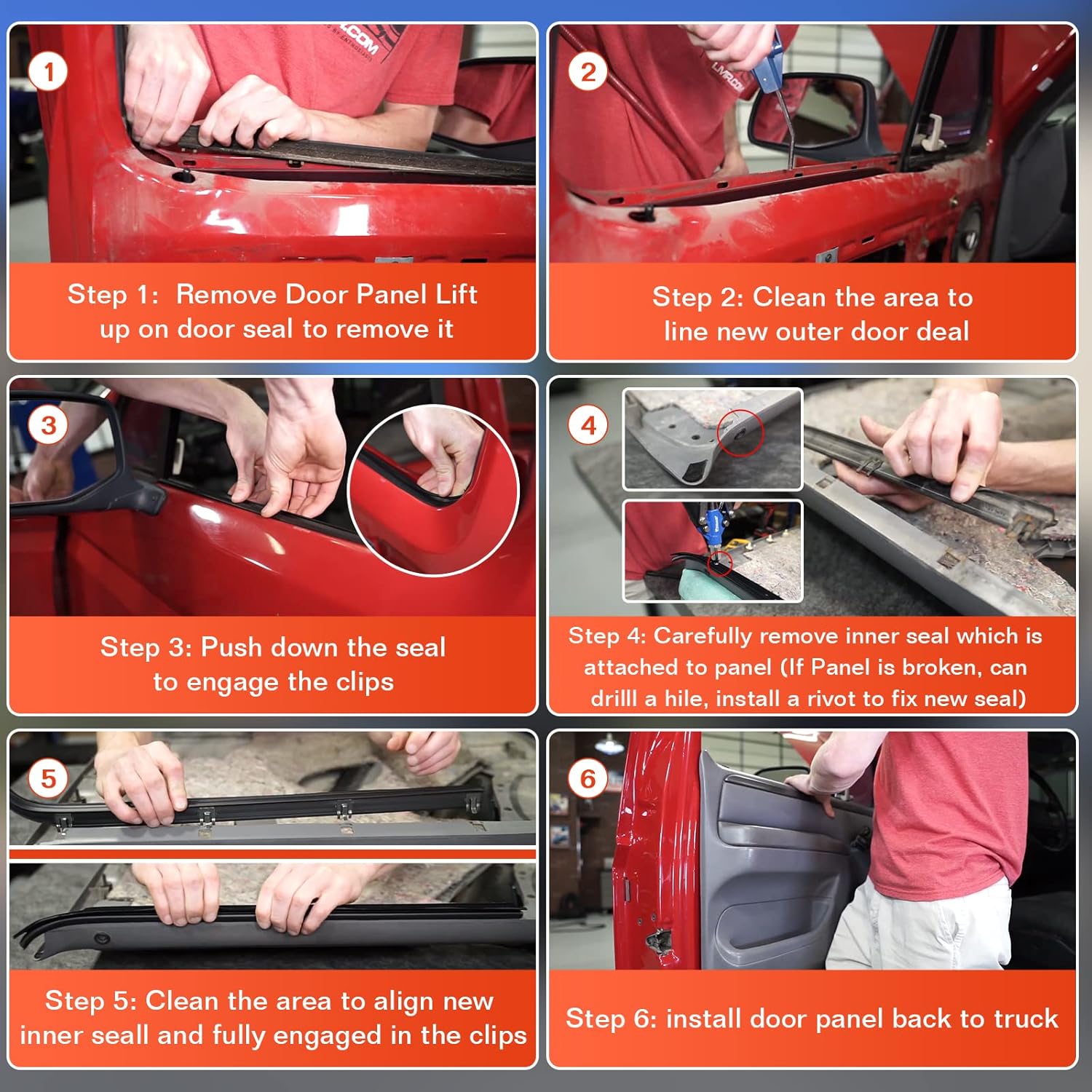 1

Step 1: Remove Door Panel Lift up on door seal to remove it

2

Step 2: Clean the area to line new outer door deal

3

Step 3: Push down the seal to engage the clips

4

Step 4: Carefully remove inner seal which is attached to panel (If Panel is broken, can drilll a hile, install a rivot to fix new seal)

5

Step 5: Clean the area to align new inner seall and fully engaged in the clips

6

Step 6: install door panel back to truck