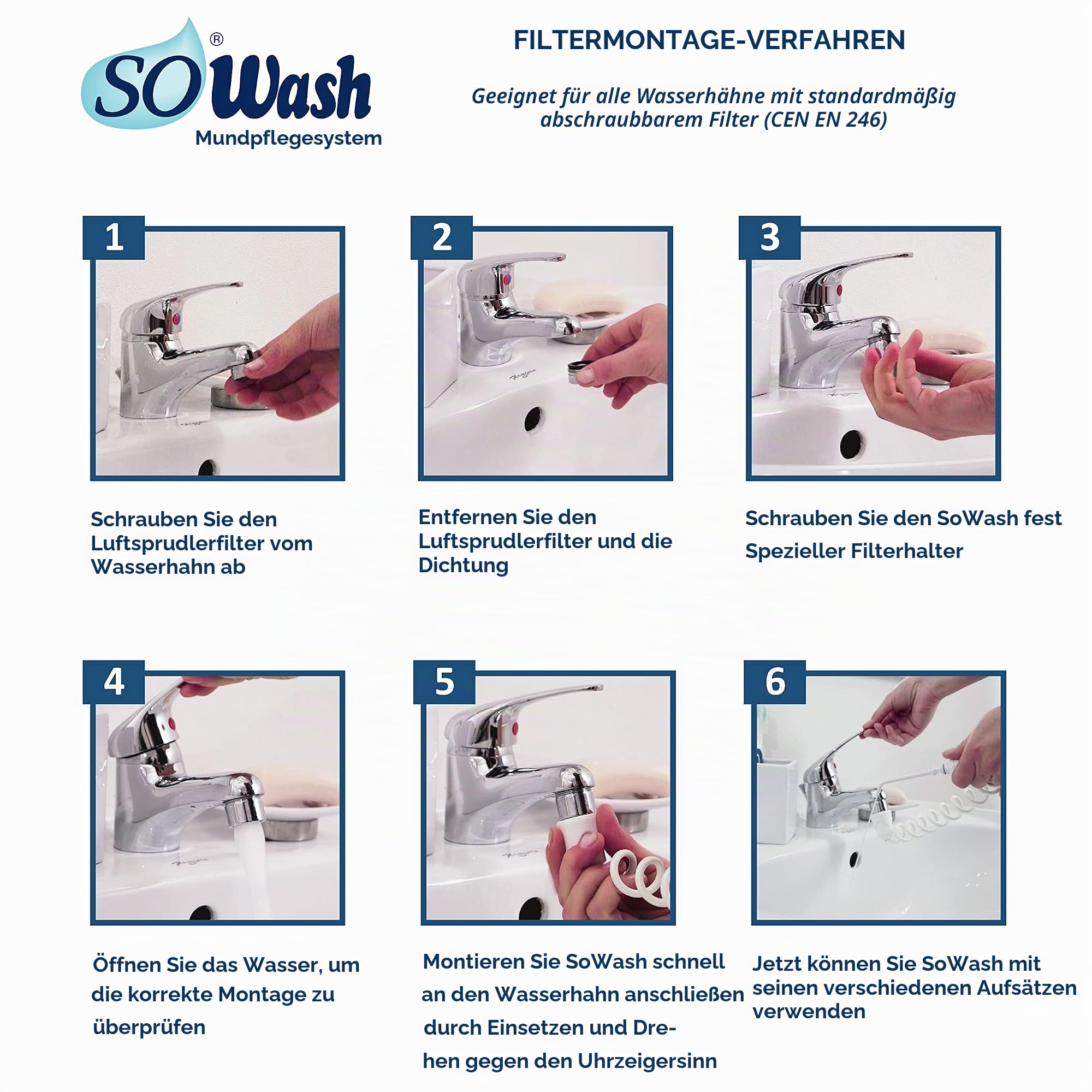 SOWash®
Mundpflegesystem

FILTERMONTAGE-VERFAHREN

Geeignet für alle Wasserhähne mit standardmäßig abschraubbarem Filter (CEN EN 246)

1

Schrauben Sie den Luftsprudlerfilter vom Wasserhahn ab

2

Entfernen Sie den Luftsprudlerfilter und die Dichtung

3

Schrauben Sie den SoWash fest

Spezieller Filterhalter

4

Öffnen Sie das Wasser, um die korrekte Montage zu überprüfen

5

Montieren Sie SoWash schnell an den Wasserhahn anschließen durch Einsetzen und Drehen gegen den Uhrzeigersinn

6

Jetzt können Sie SoWash mit seinen verschiedenen Aufsätzen verwenden