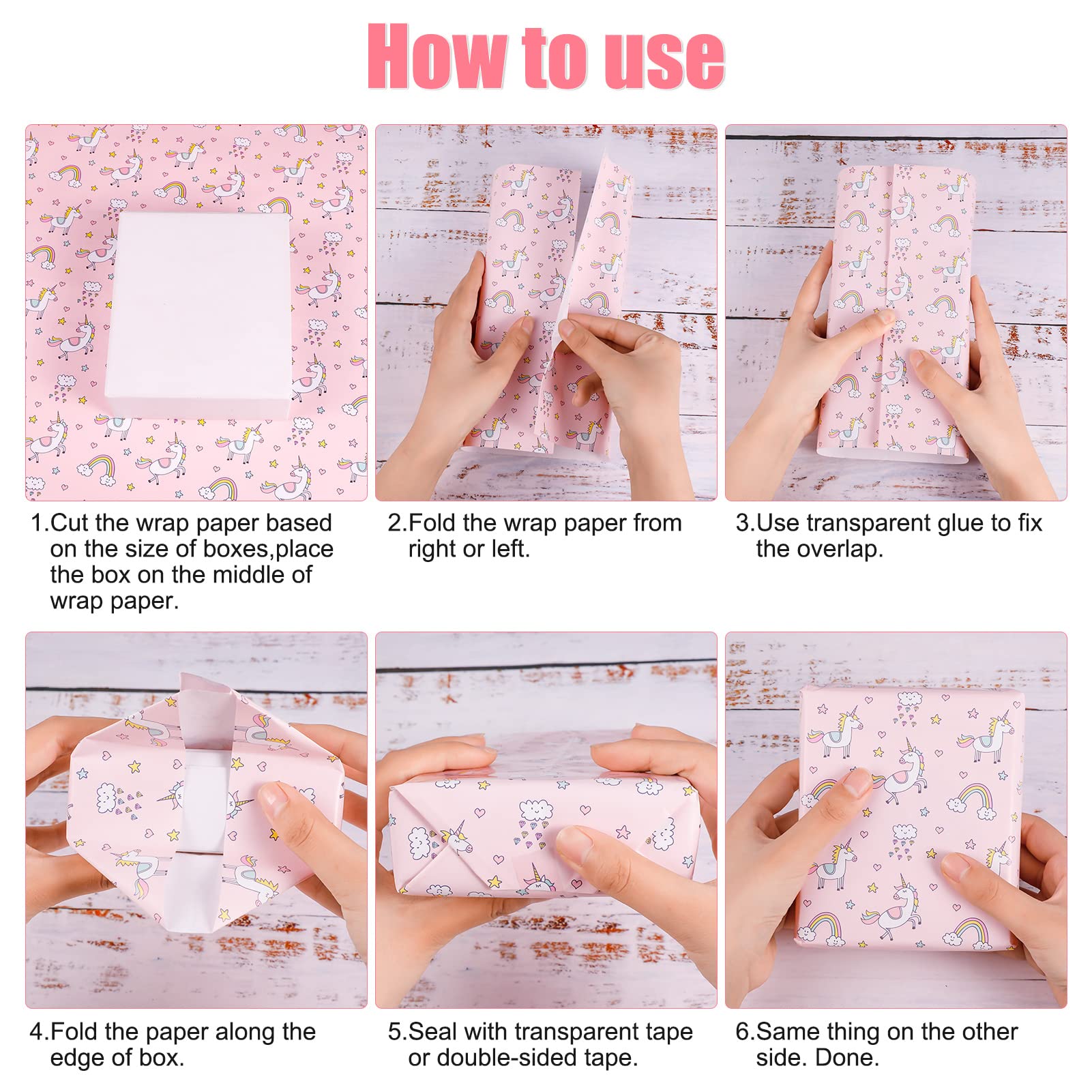 How to use

1.Cut the wrap paper based on the size of boxes,place the box on the middle of wrap paper.

2.Fold the wrap paper from right or left.

3.Use transparent glue to fix the overlap.

4.Fold the paper along the edge of box.

5.Seal with transparent tape or double-sided tape.

6.Same thing on the other side. Done.