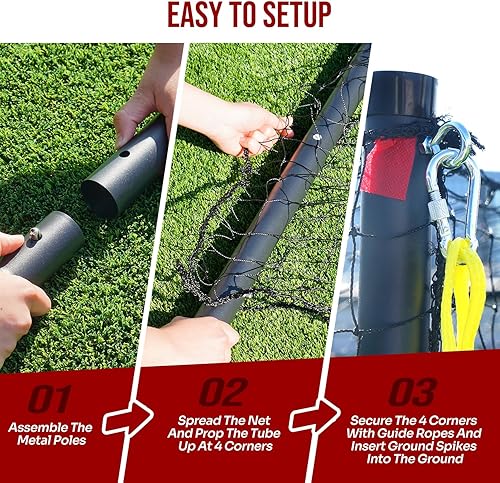 EASY TO SETUP

01
Assemble The Metal Poles

02
Spread The Net And Prop The Tube Up At 4 Corners

03
Secure The 4 Corners With Guide Ropes And Insert Ground Spikes Into The Ground