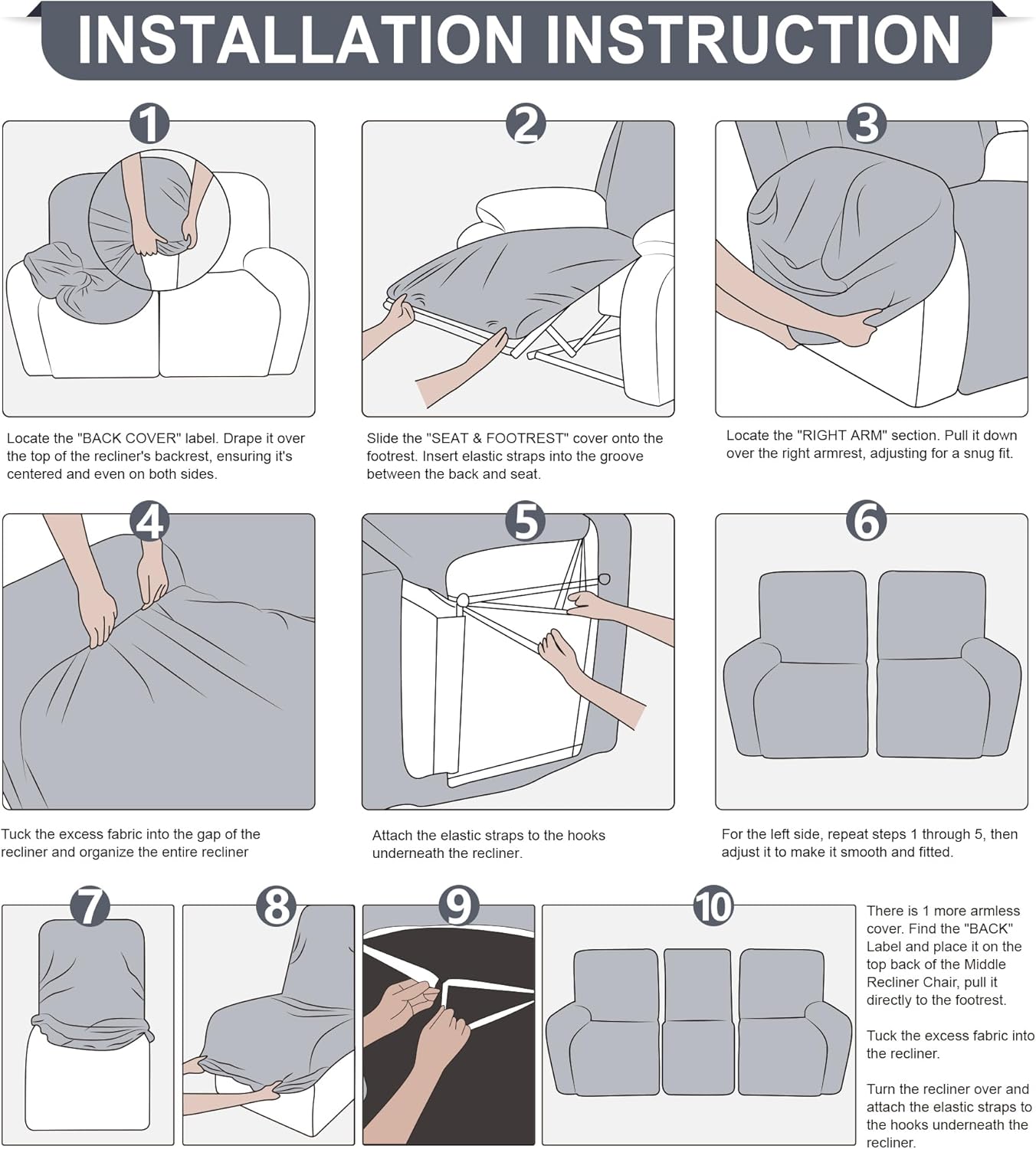 INSTALLATION INSTRUCTION

1

Locate the "BACK COVER" label. Drape it over the top of the recliner's backrest, ensuring it's centered and even on both sides.

2

Slide the "SEAT & FOOTREST" cover onto the footrest. Insert elastic straps into the groove between the back and seat.

3

Locate the "RIGHT ARM" section. Pull it down over the right armrest, adjusting for a snug fit.

4

Tuck the excess fabric into the gap of the recliner and organize the entire recliner

5

Attach the elastic straps to the hooks underneath the recliner.

6

For the left side, repeat steps 1 through 5, then adjust it to make it smooth and fitted.

7

8

9

10

There is 1 more armless cover. Find the "BACK" Label and place it on the top back of the Middle Recliner Chair, pull it directly to the footrest.

Tuck the excess fabric into the recliner.

Turn the recliner over and attach the elastic straps to the hooks underneath the recliner.