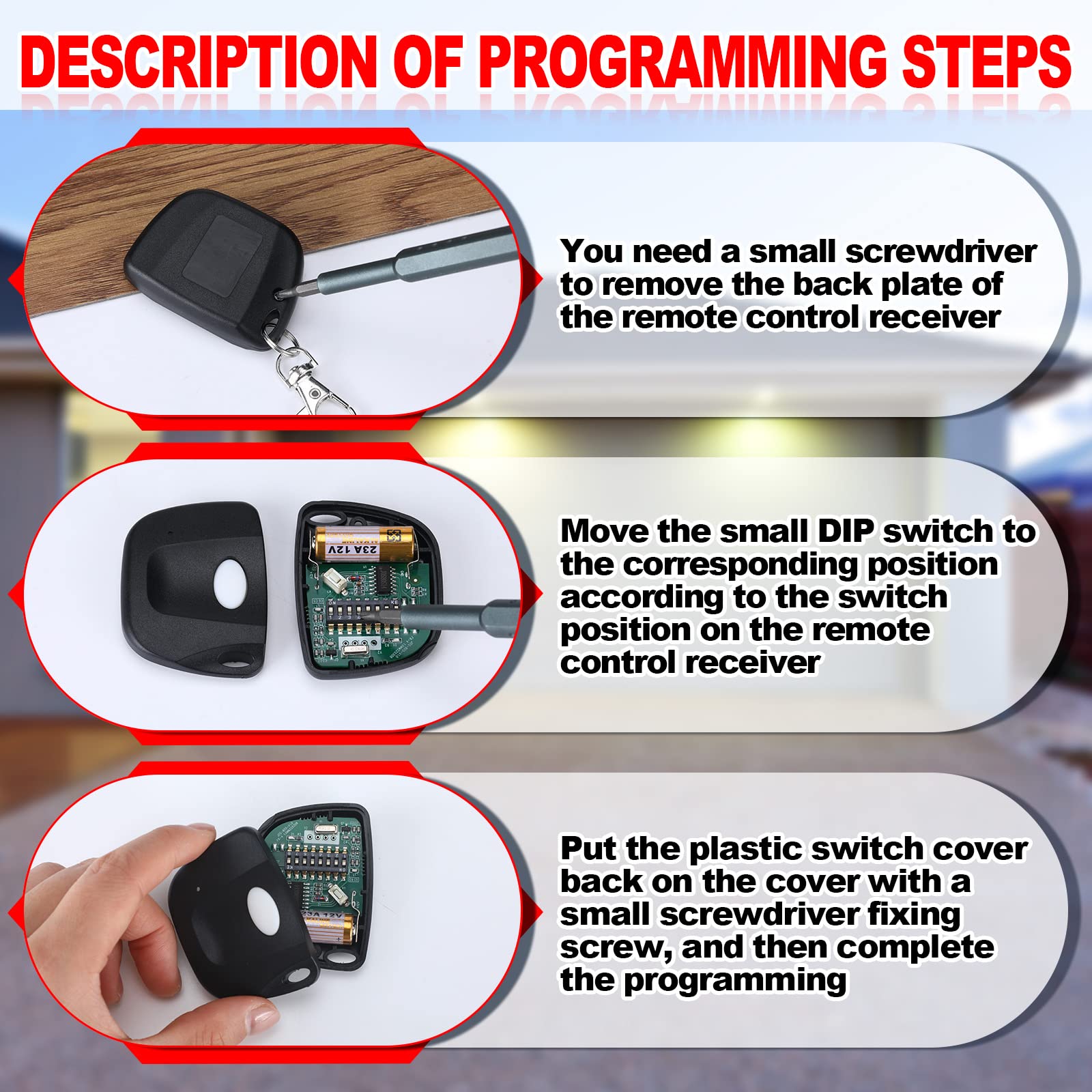 DESCRIPTION OF PROGRAMMING STEPS

You need a small screwdriver to remove the back plate of the remote control receiver

23A 12V

Move the small DIP switch to the corresponding position according to the switch position on the remote control receiver

23A 12V

Put the plastic switch cover back on the cover with a small screwdriver fixing screw, and then complete the programming