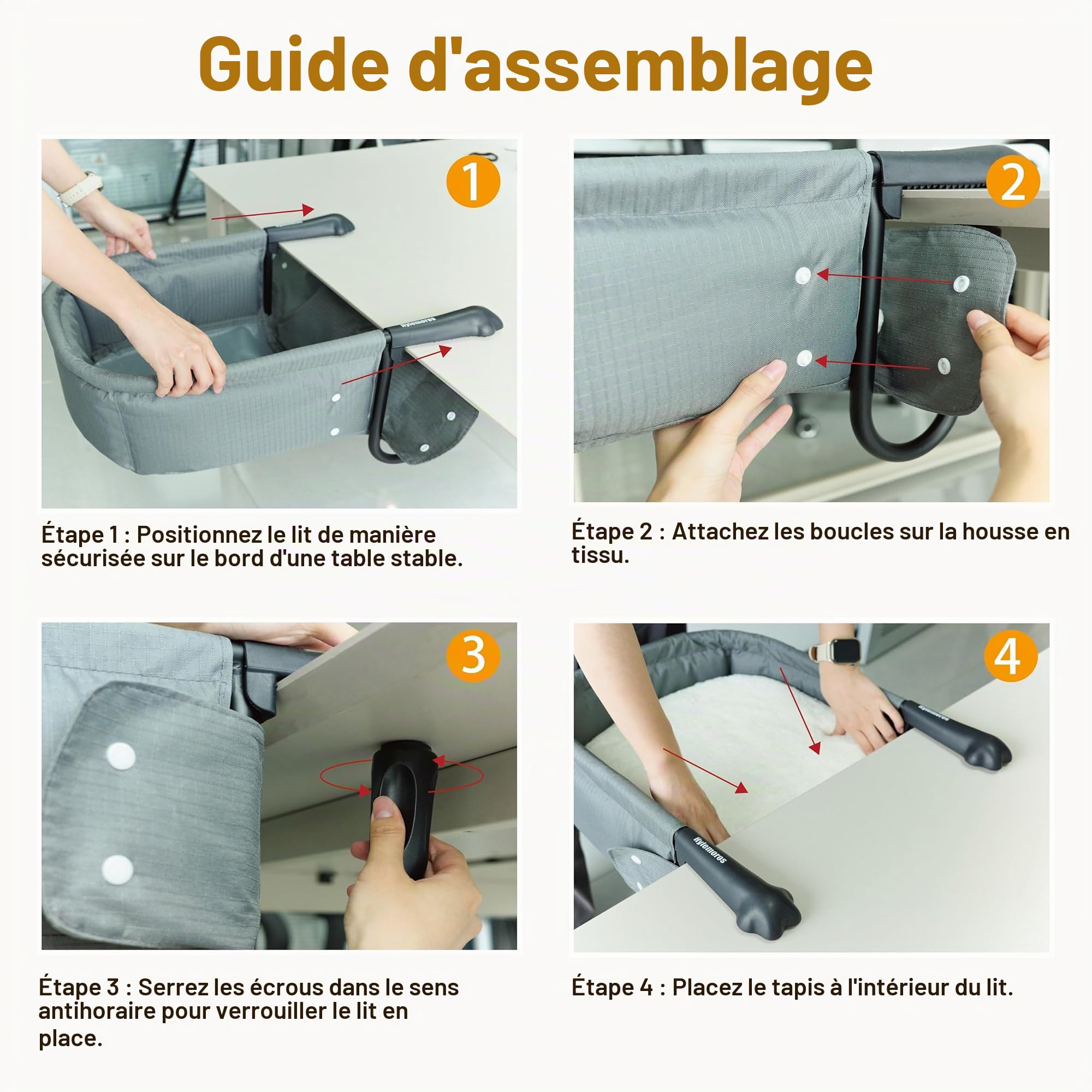 Guide d'assemblage

1

kyiemoros

Étape 1 : Positionnez le lit de manière sécurisée sur le bord d'une table stable.

2

Étape 2 : Attachez les boucles sur la housse en tissu.

3

Étape 3 : Serrez les écrous dans le sens antihoraire pour verrouiller le lit en place.

4

kyiemoros

kyiemoros

Étape 4 : Placez le tapis à l'intérieur du lit.