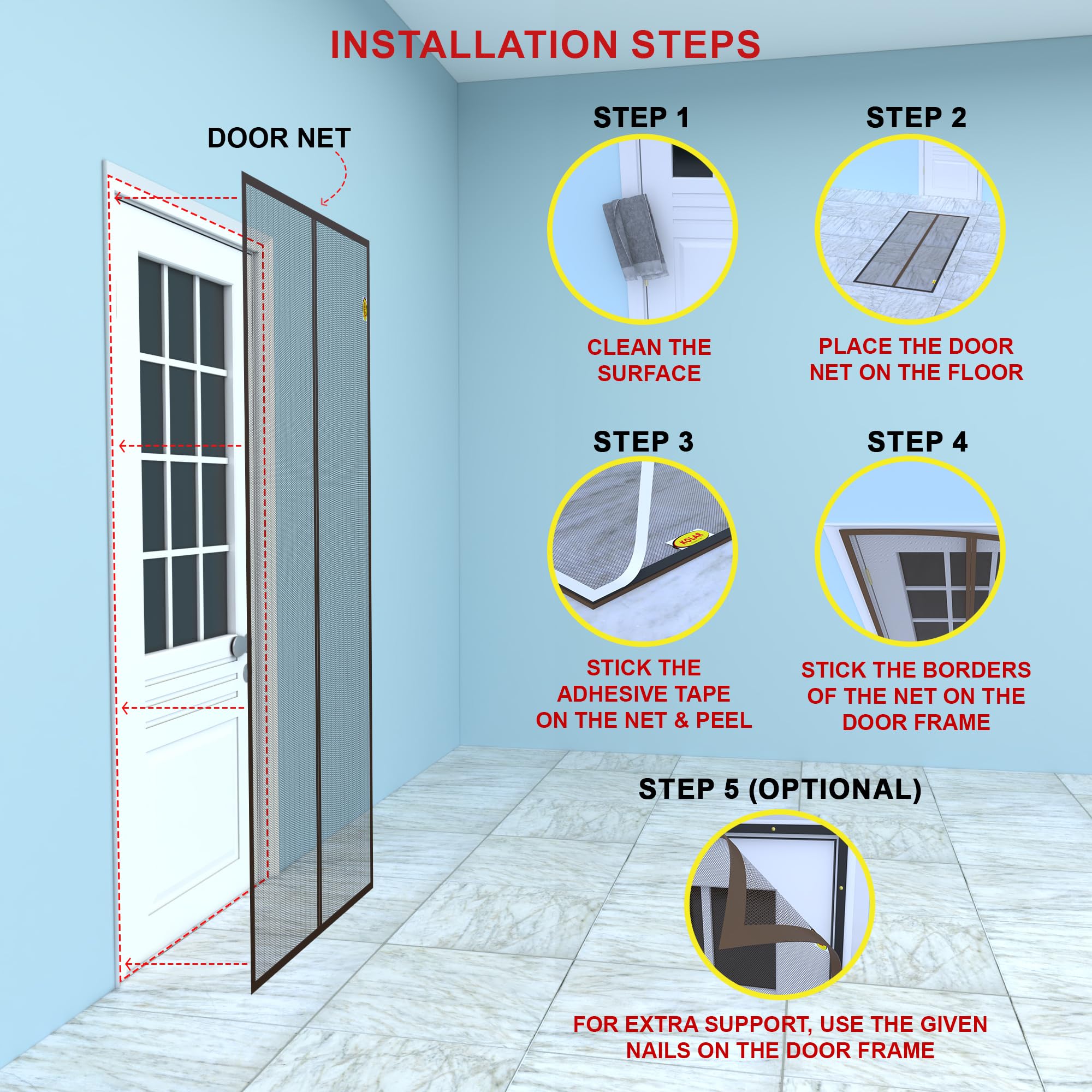 INSTALLATION STEPS

DOOR NET

STEP 1

CLEAN THE SURFACE

STEP 2

PLACE THE DOOR NET ON THE FLOOR

STEP 3

KOLAR

STICK THE ADHESIVE TAPE ON THE NET & PEEL

STEP 4

STICK THE BORDERS OF THE NET ON THE DOOR FRAME

STEP 5 (OPTIONAL)

FOR EXTRA SUPPORT, USE THE GIVEN NAILS ON THE DOOR FRAME