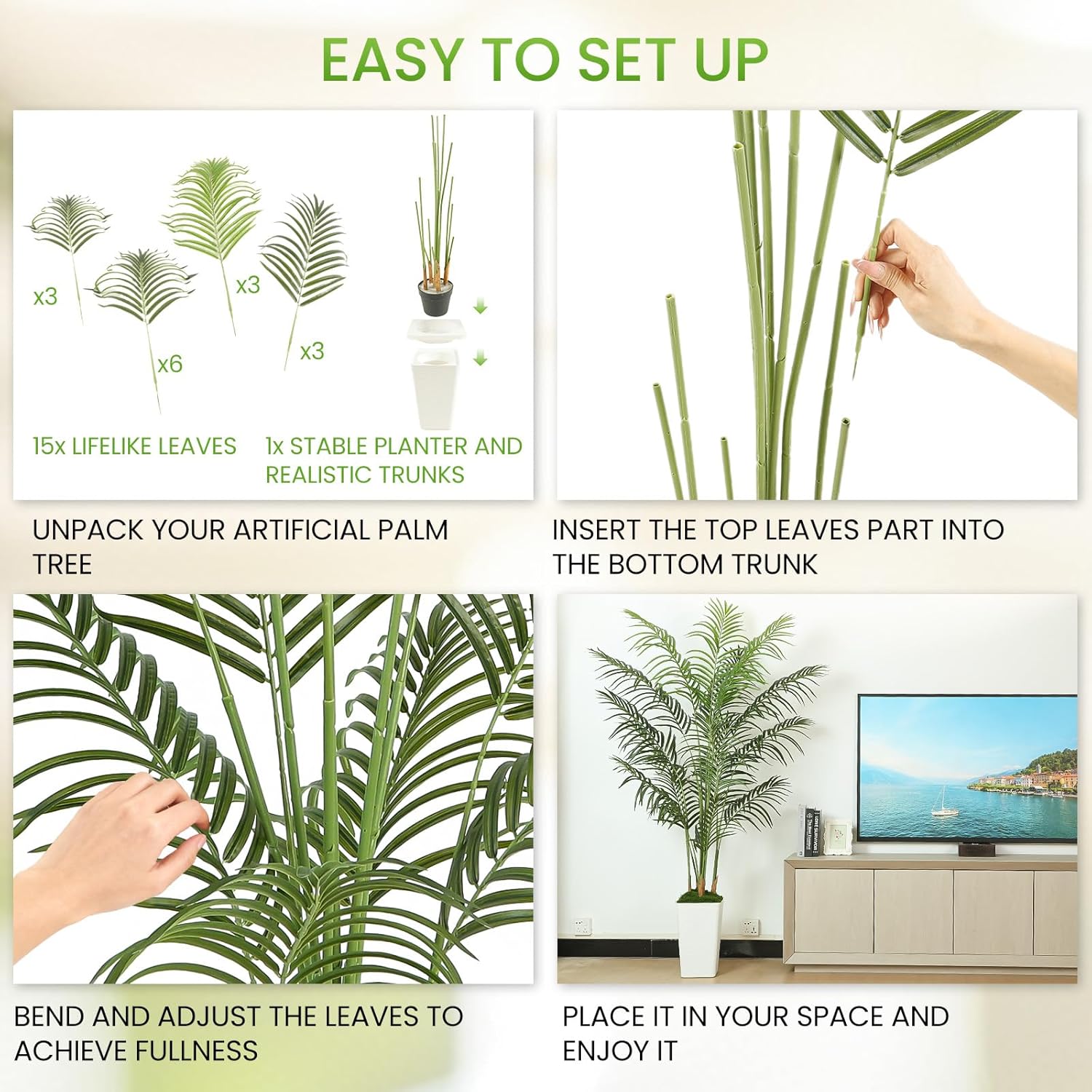 EASY TO SET UP

x3

x6

x3

x3

15x LIFELIKE LEAVES

1x STABLE PLANTER AND REALISTIC TRUNKS

UNPACK YOUR ARTIFICIAL PALM TREE

INSERT THE TOP LEAVES PART INTO THE BOTTOM TRUNK

BEND AND ADJUST THE LEAVES TO ACHIEVE FULLNESS

PLACE IT IN YOUR SPACE AND ENJOY IT