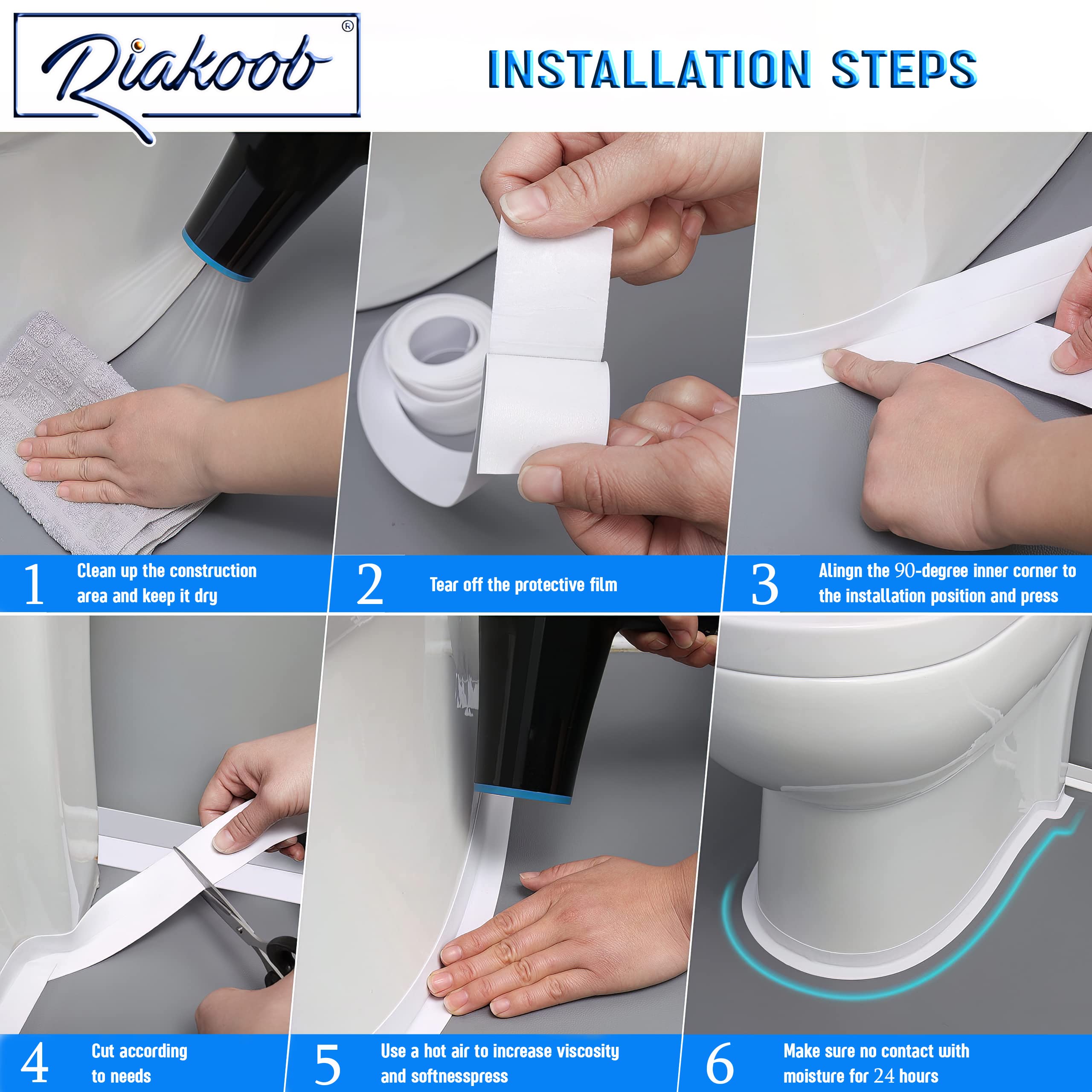 Riakoob®

INSTALLATION STEPS

1 Clean up the construction area and keep it dry

2 Tear off the protective film

3 Alingn the 90-degree inner corner to the installation position and press

4 Cut according to needs

5 Use a hot air to increase viscosity and softnesspress

6 Make sure no contact with moisture for 24 hours