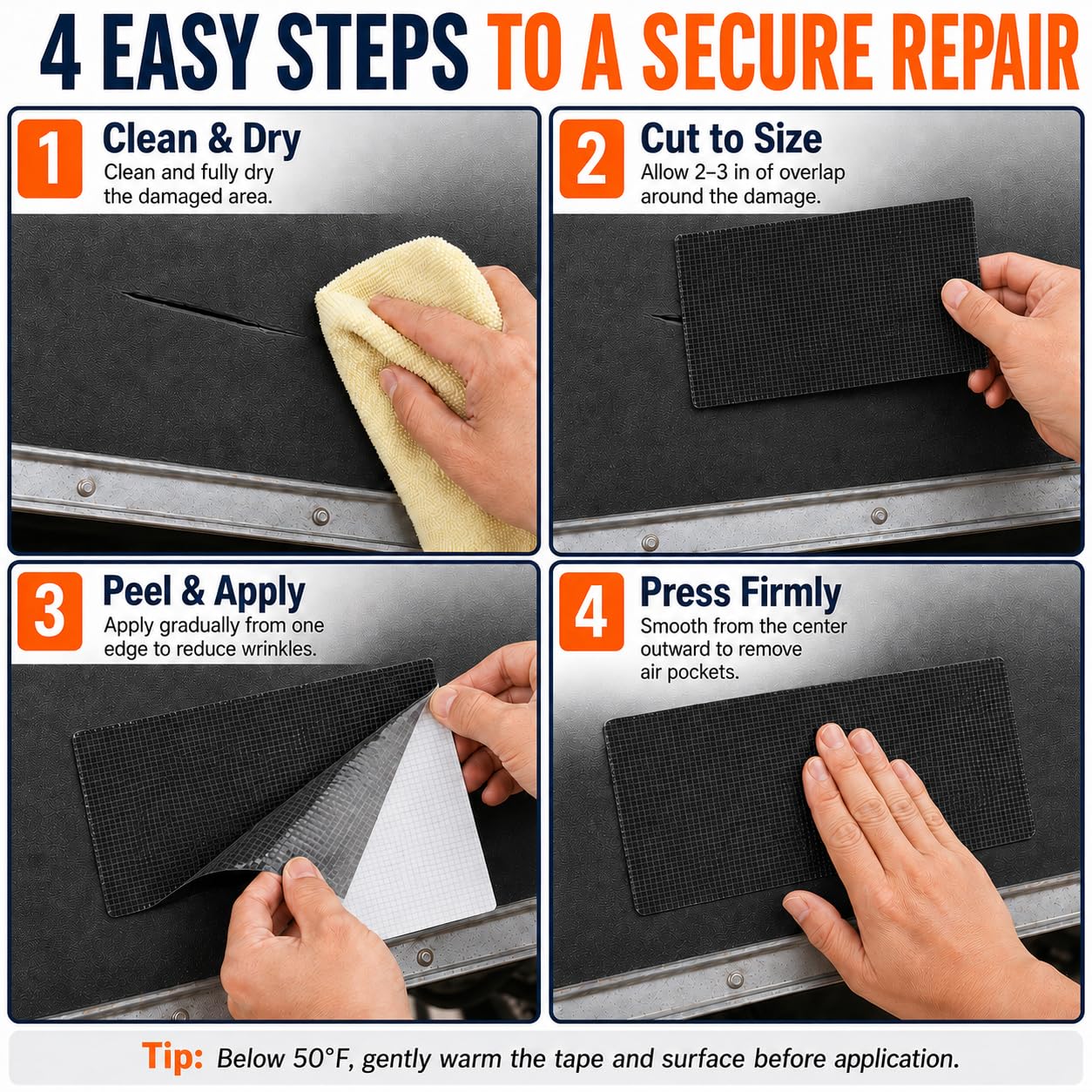 4 EASY STEPS TO A SECURE REPAIR

1 Clean & Dry
Clean and fully dry the damaged area.

2 Cut to Size
Allow 2–3 in of overlap around the damage.

3 Peel & Apply
Apply gradually from one edge to reduce wrinkles.

4 Press Firmly
Smooth from the center outward to remove air pockets.

Tip: Below 50°F, gently warm the tape and surface before application.