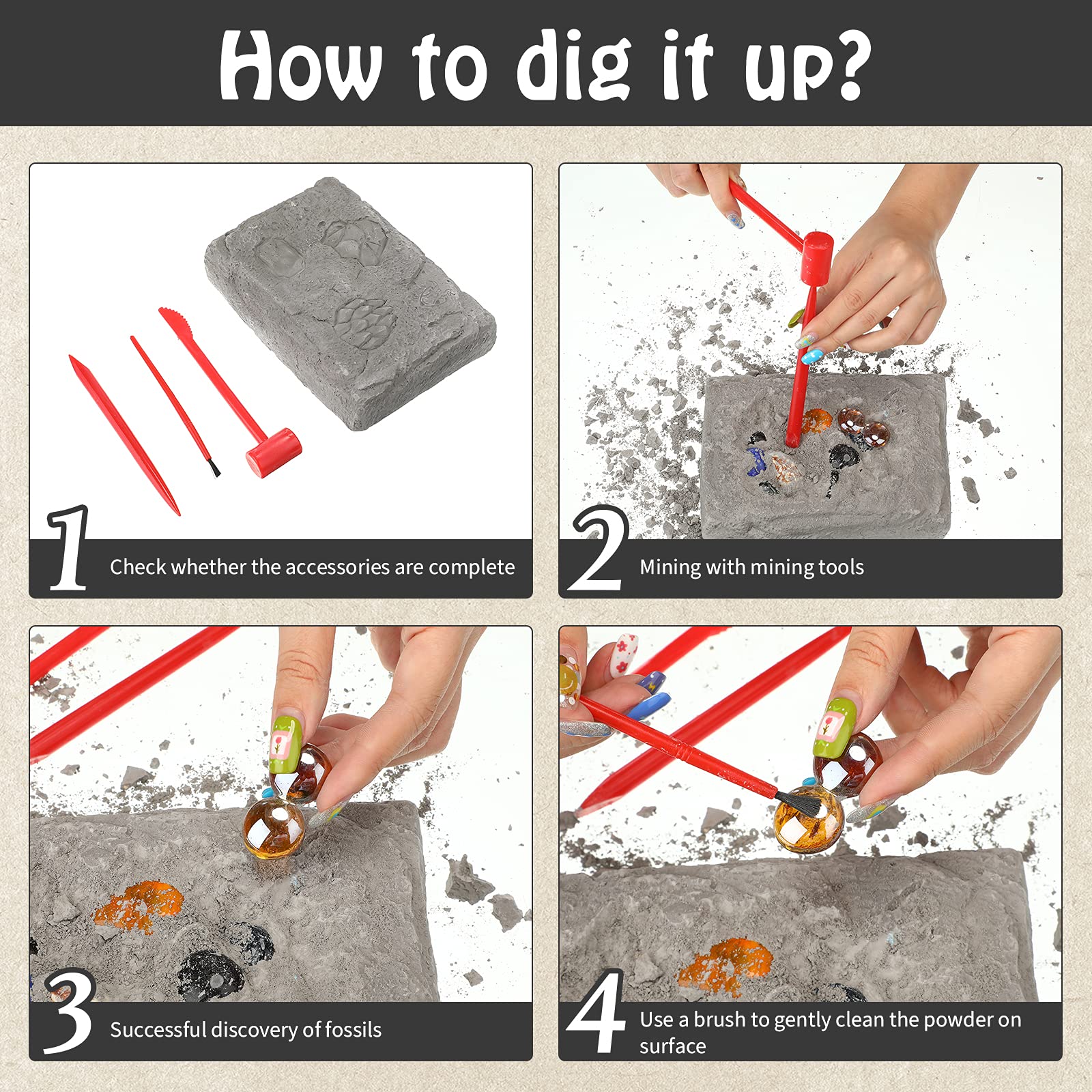 How to dig it up?

1 Check whether the accessories are complete

2 Mining with mining tools

3 Successful discovery of fossils

4 Use a brush to gently clean the powder on surface