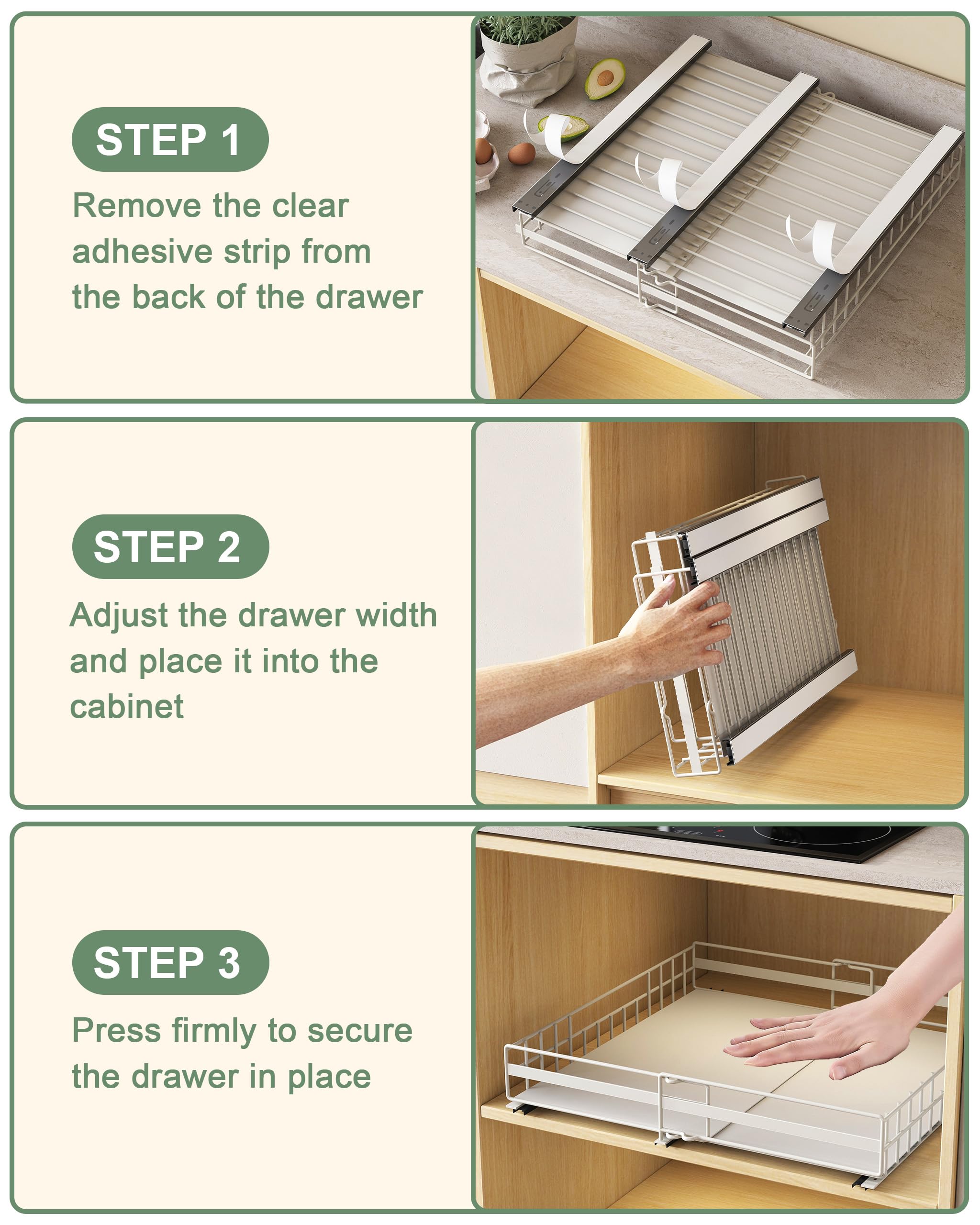 STEP 1

Remove the clear adhesive strip from the back of the drawer

STEP 2

Adjust the drawer width and place it into the cabinet

STEP 3

Press firmly to secure the drawer in place