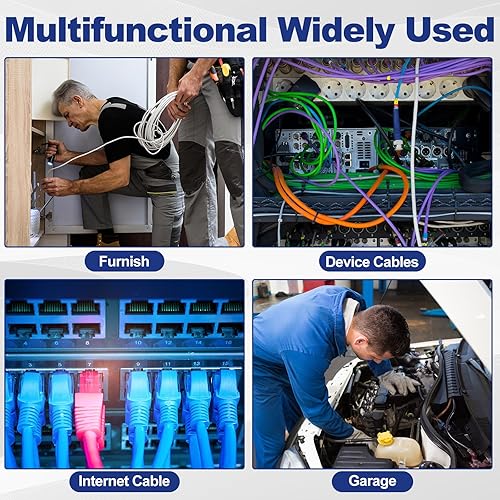 Multifunctional Widely Used

Furnish

Device Cables

4 6 8 10 12 14 16

3 5 7 9 11 13 15

Internet Cable

Garage