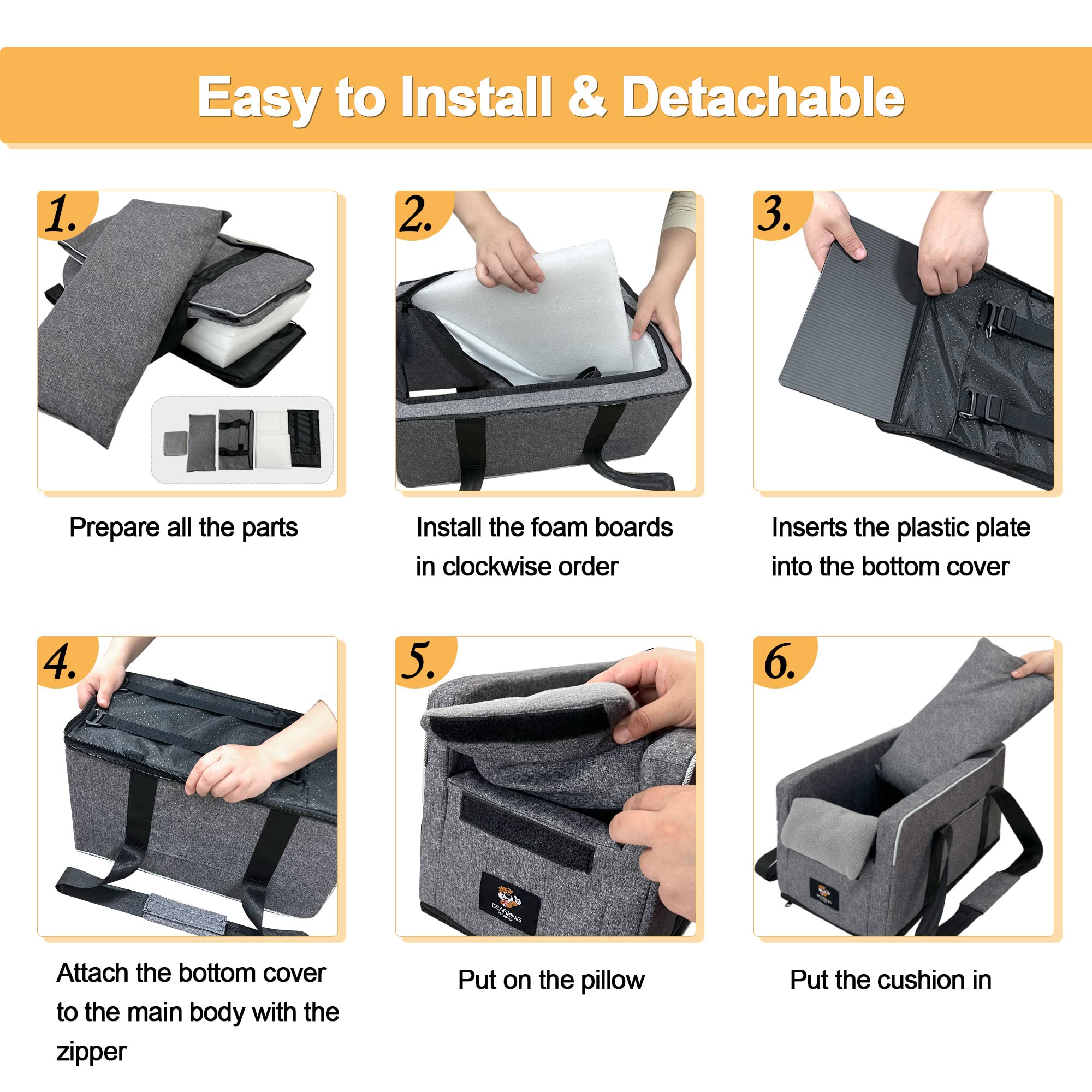 Easy to Install & Detachable

1.

Prepare all the parts

2.

Install the foam boards in clockwise order

3.

Inserts the plastic plate into the bottom cover

4.

Attach the bottom cover to the main body with the zipper

5.

GEARKINIG

Put on the pillow

6.

Put the cushion in