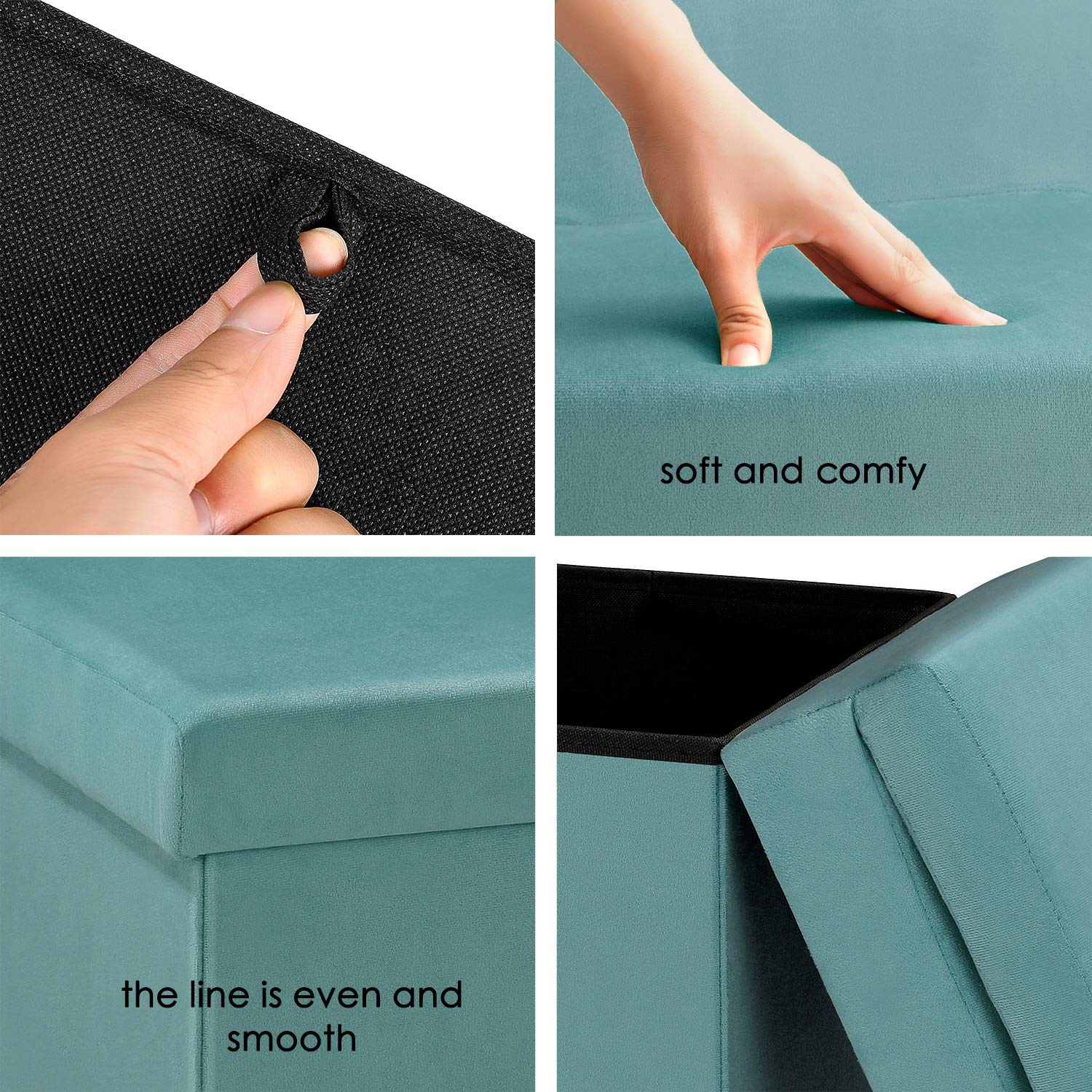 soft and comfy

the line is even and smooth