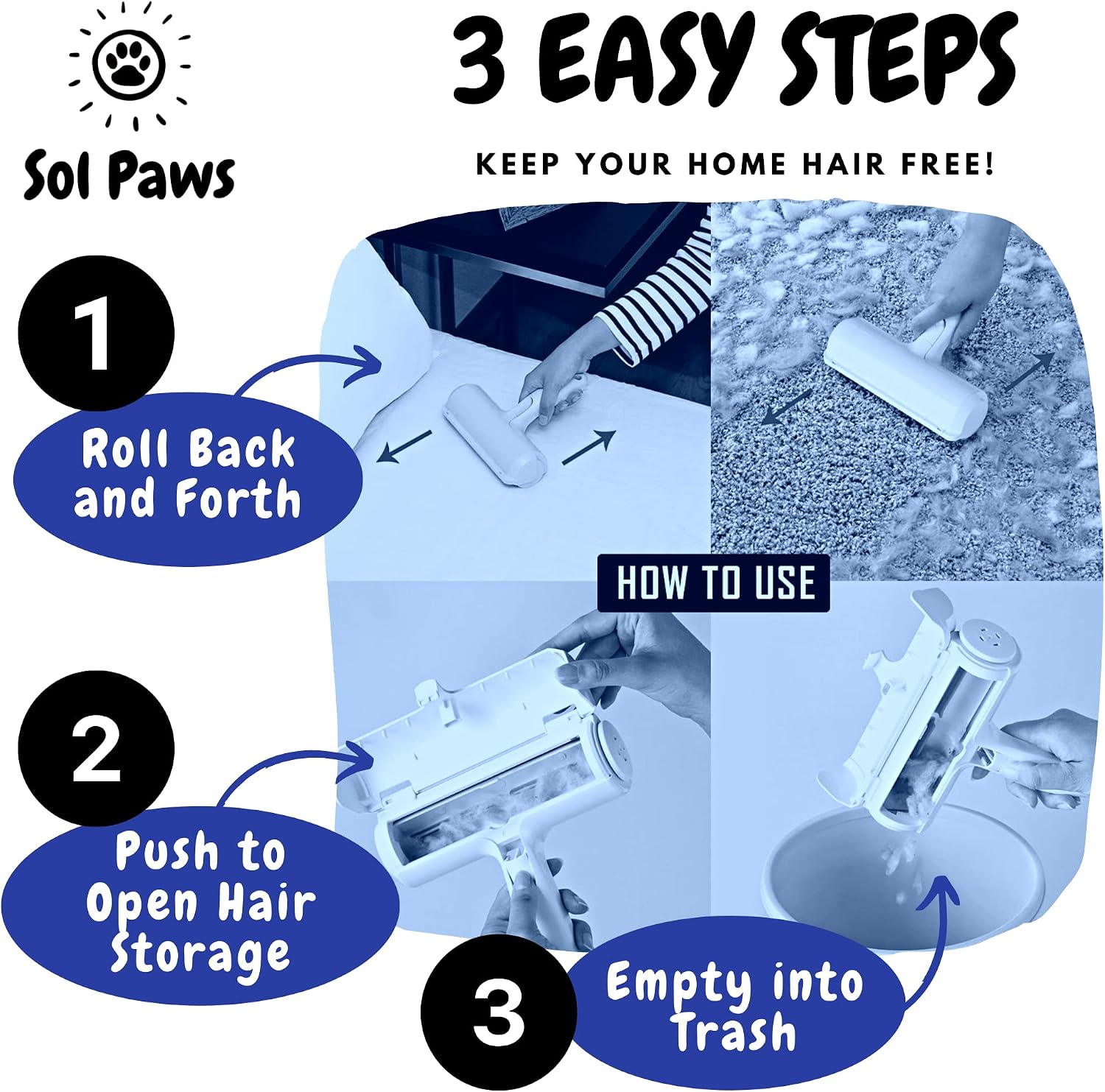 Sol Paws

3 EASY STEPS

KEEP YOUR HOME HAIR FREE!

1

Roll Back and Forth

HOW TO USE

2

Push to Open Hair Storage

3

Empty into Trash