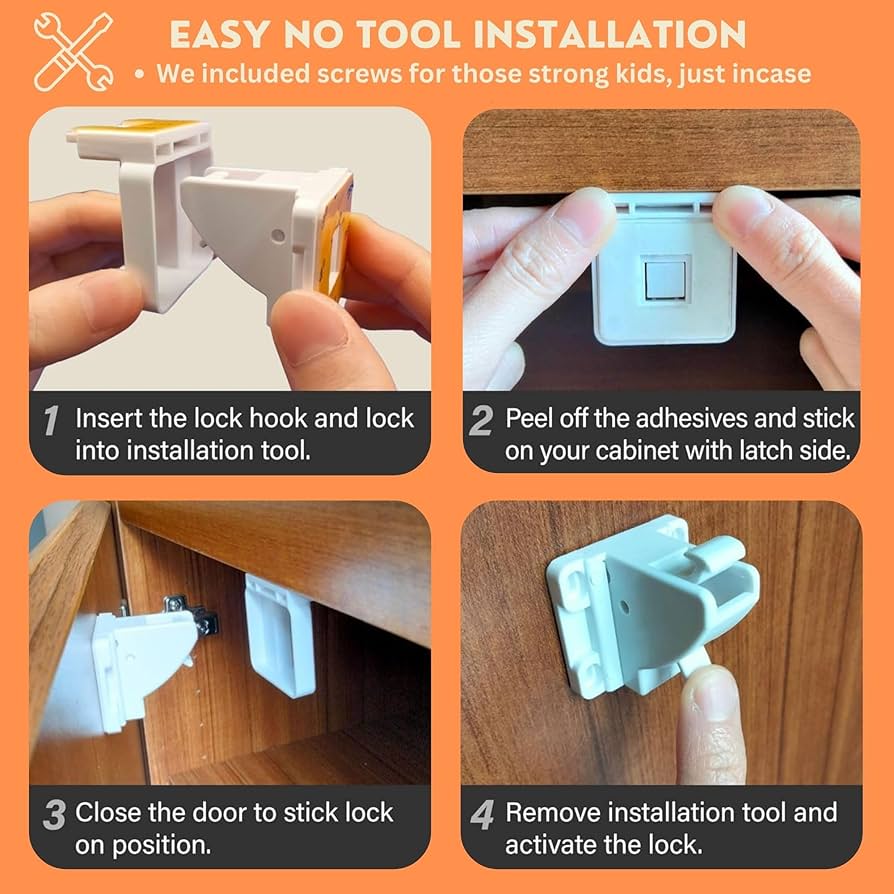 EASY NO TOOL INSTALLATION
• We included screws for those strong kids, just incase

1 Insert the lock hook and lock into installation tool.

2 Peel off the adhesives and stick on your cabinet with latch side.

3 Close the door to stick lock on position.

4 Remove installation tool and activate the lock.