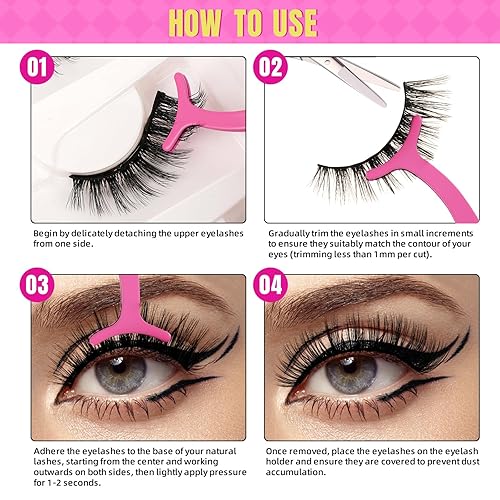 HOW TO USE

01

Begin by delicately detaching the upper eyelashes from one side.

02

Gradually trim the eyelashes in small increments to ensure they suitably match the contour of your eyes (trimming less than 1mm per cut).

03

Adhere the eyelashes to the base of your natural lashes, starting from the center and working outwards on both sides, then lightly apply pressure for 1-2 seconds.

04

Once removed, place the eyelashes on the eyelash holder and ensure they are covered to prevent dust accumulation.