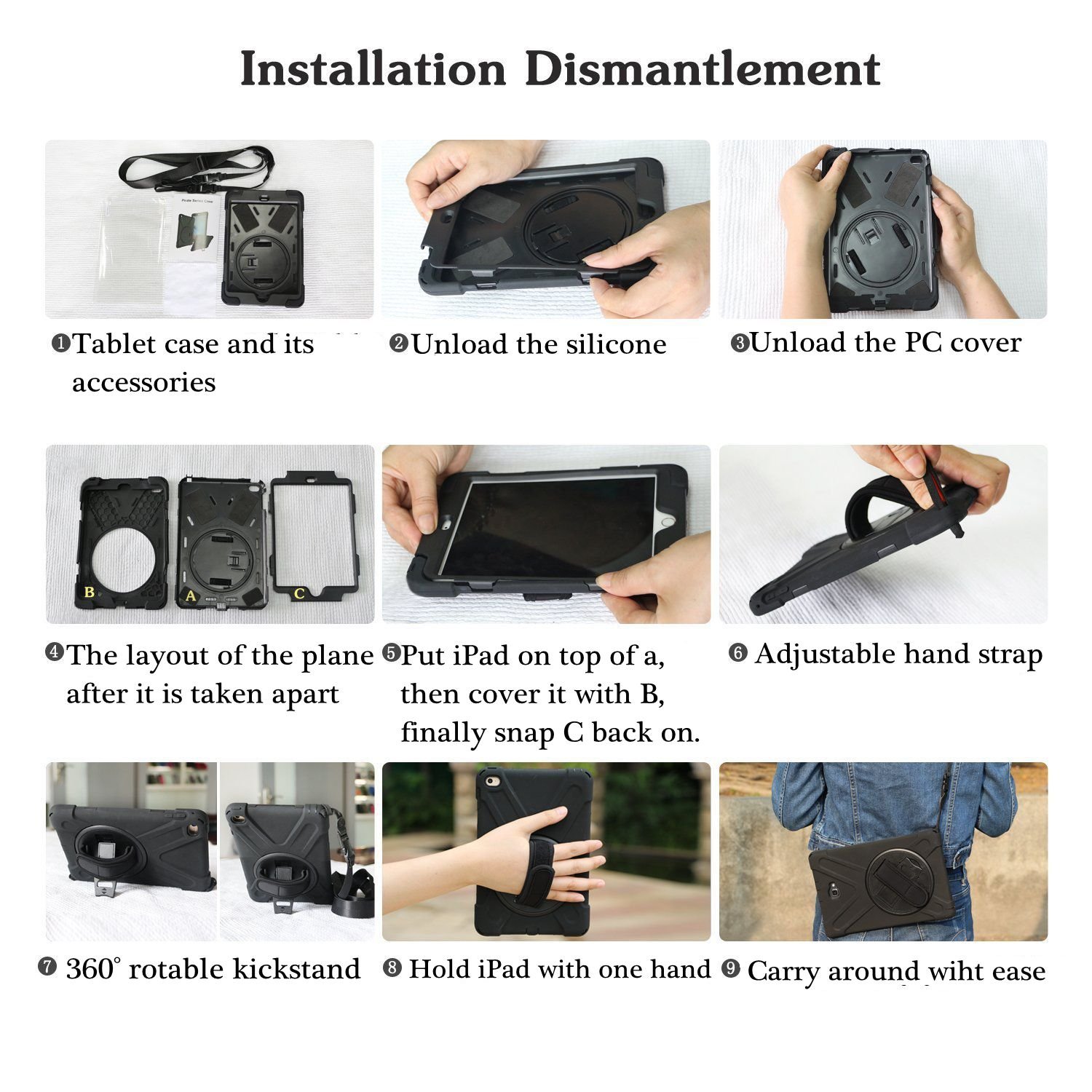 Installation Dismantlement

Pirate Series Case

❶Tablet case and its accessories

❷Unload the silicone

❸Unload the PC cover

B A C

❹The layout of the plane after it is taken apart

❺Put iPad on top of a, then cover it with B, finally snap C back on.

❻ Adjustable hand strap

❼ 360° rotable kickstand

❽ Hold iPad with one hand

❾ Carry around wiht ease