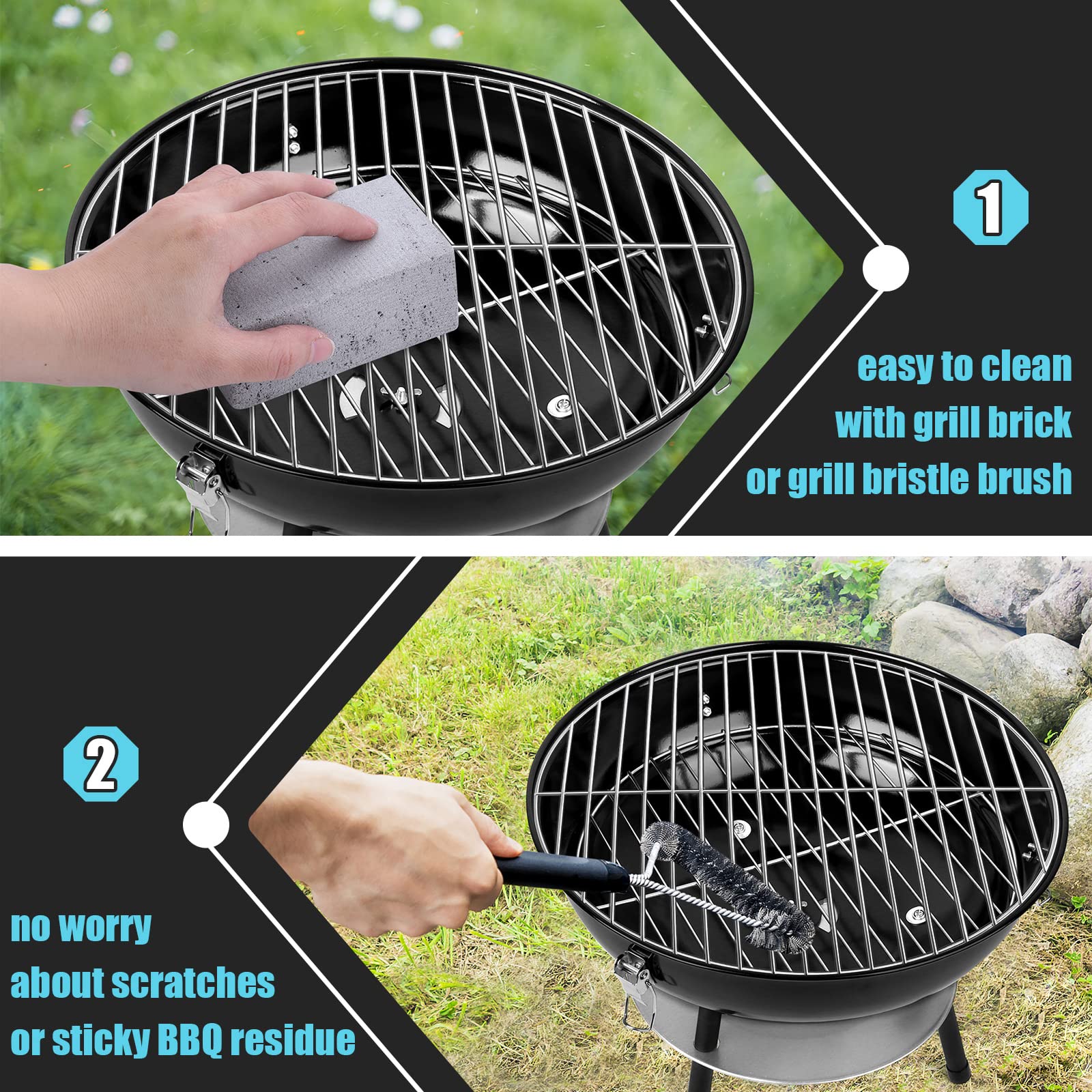 1

easy to clean
with grill brick
or grill bristle brush

2

no worry
about scratches
or sticky BBQ residue