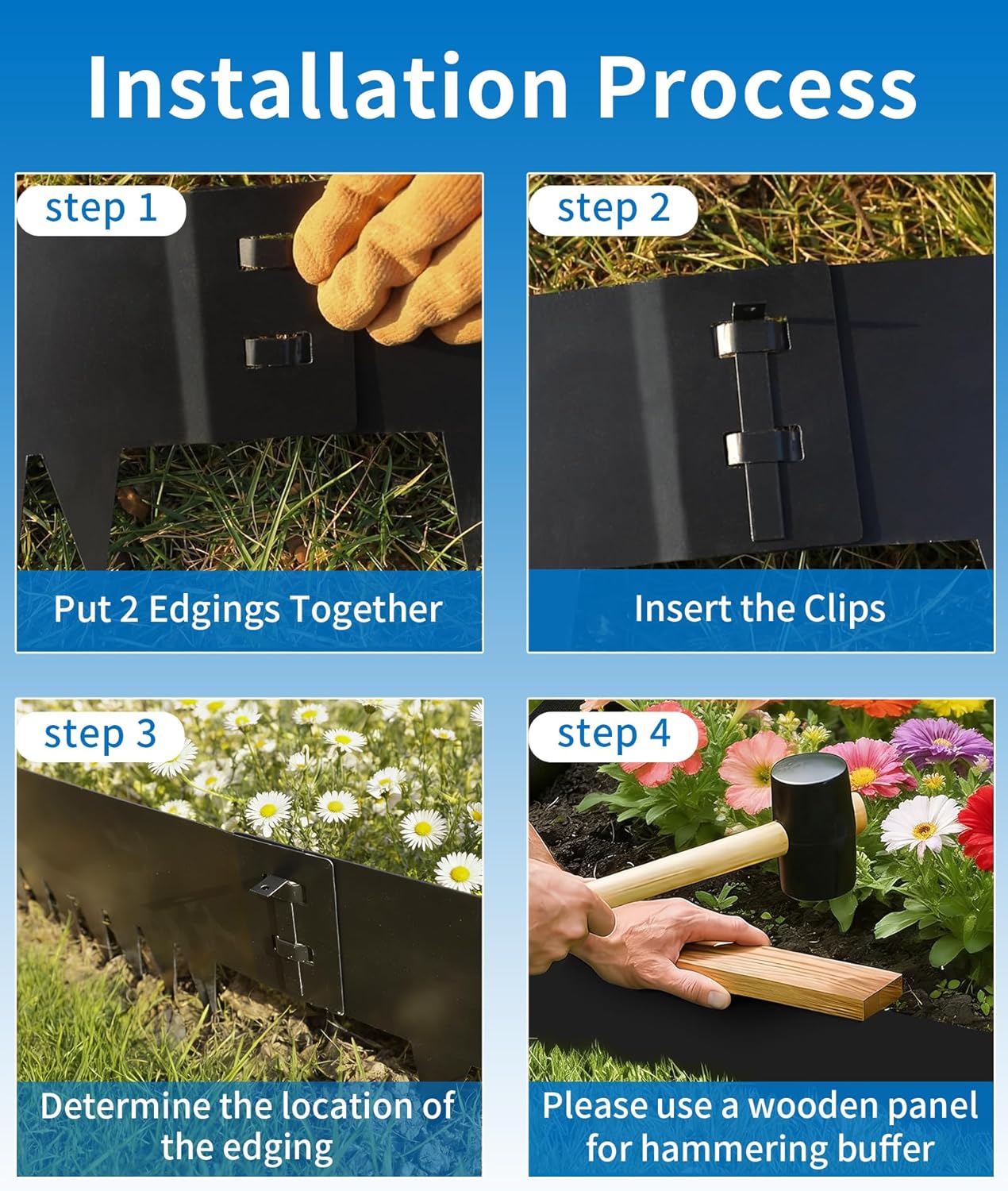 Installation Process

step 1

Put 2 Edgings Together

step 2

Insert the Clips

step 3

Determine the location of the edging

step 4

Please use a wooden panel for hammering buffer