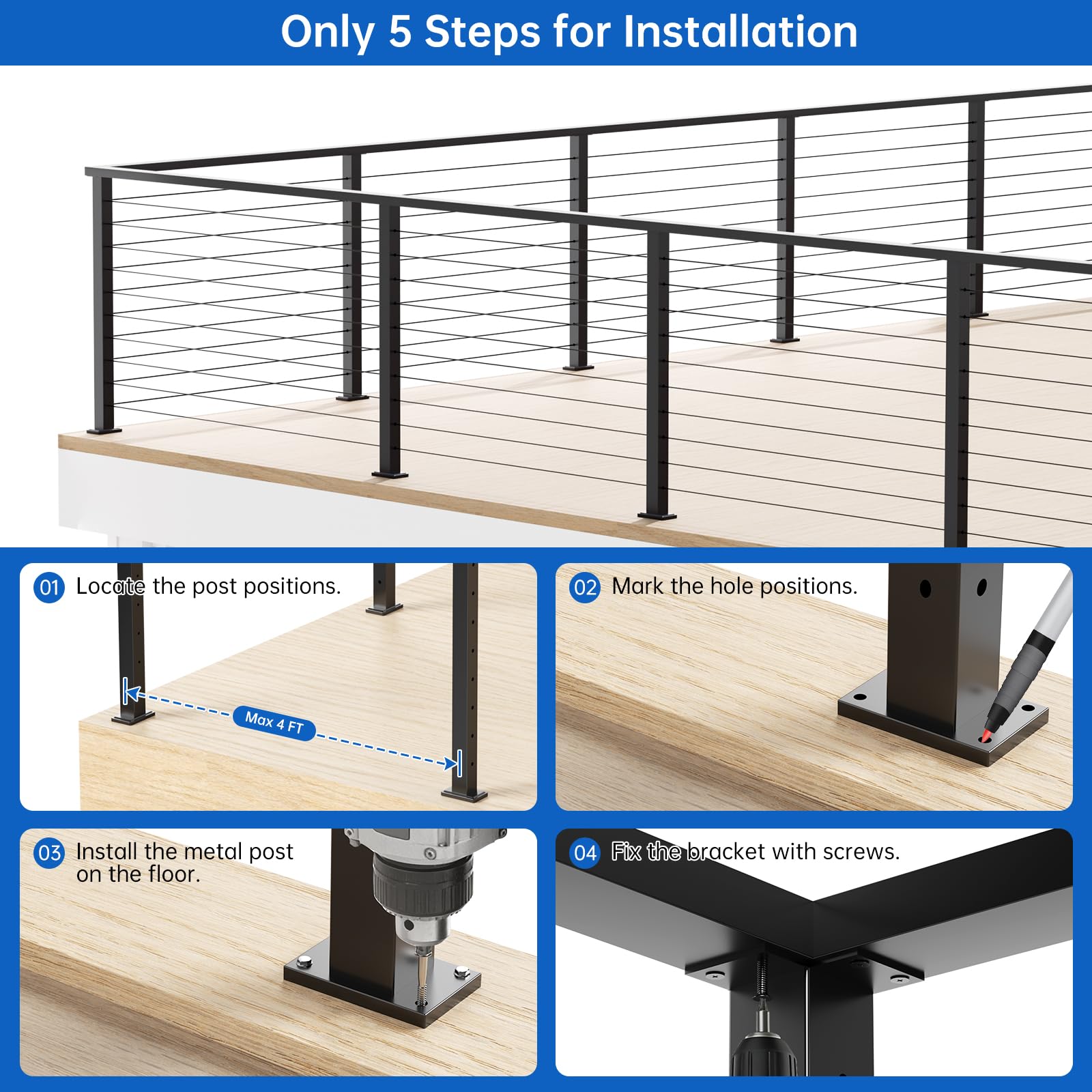 Only 5 Steps for Installation

01 Locate the post positions.

Max 4 FT

02 Mark the hole positions.

03 Install the metal post on the floor.

04 Fix the bracket with screws.