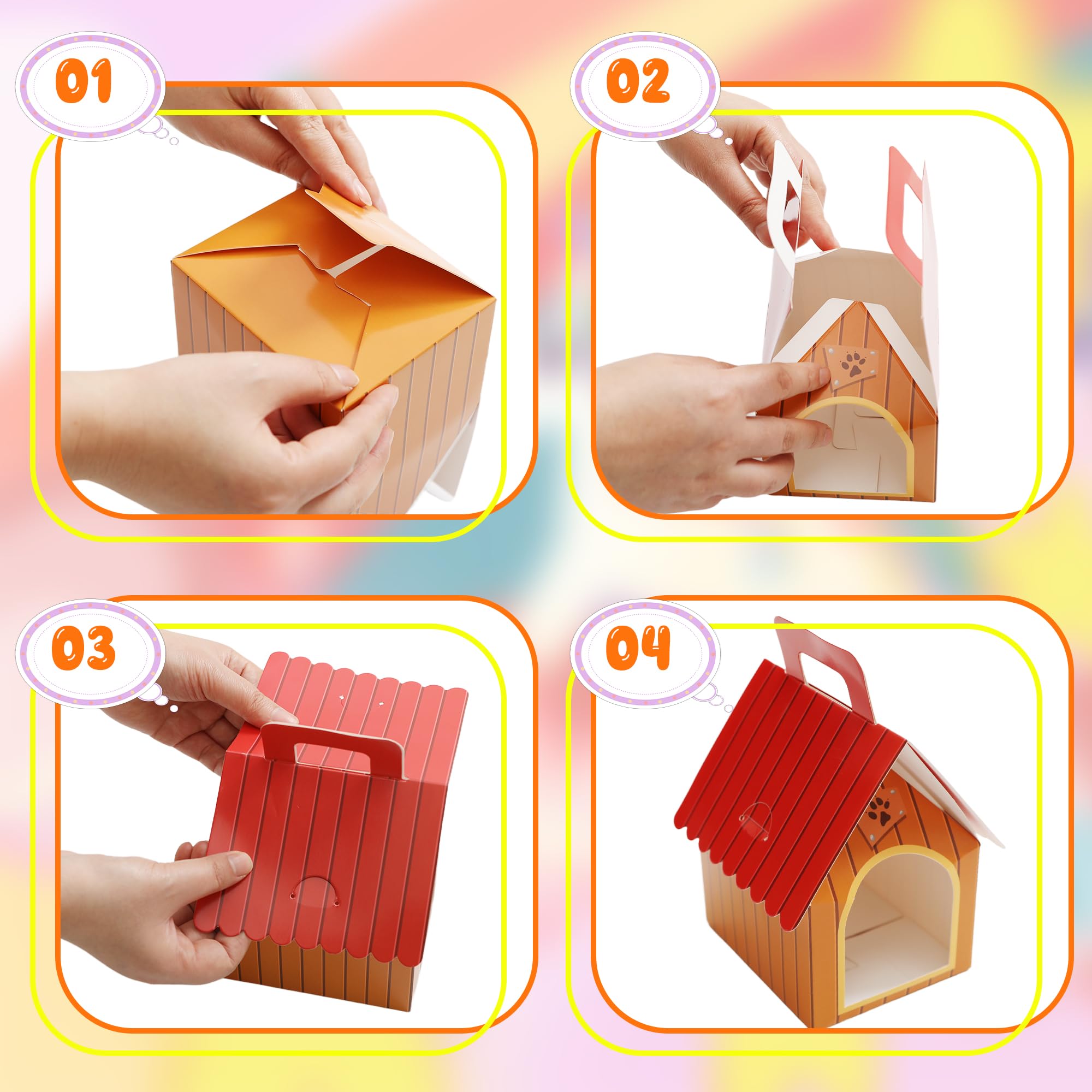 01

02

03

04