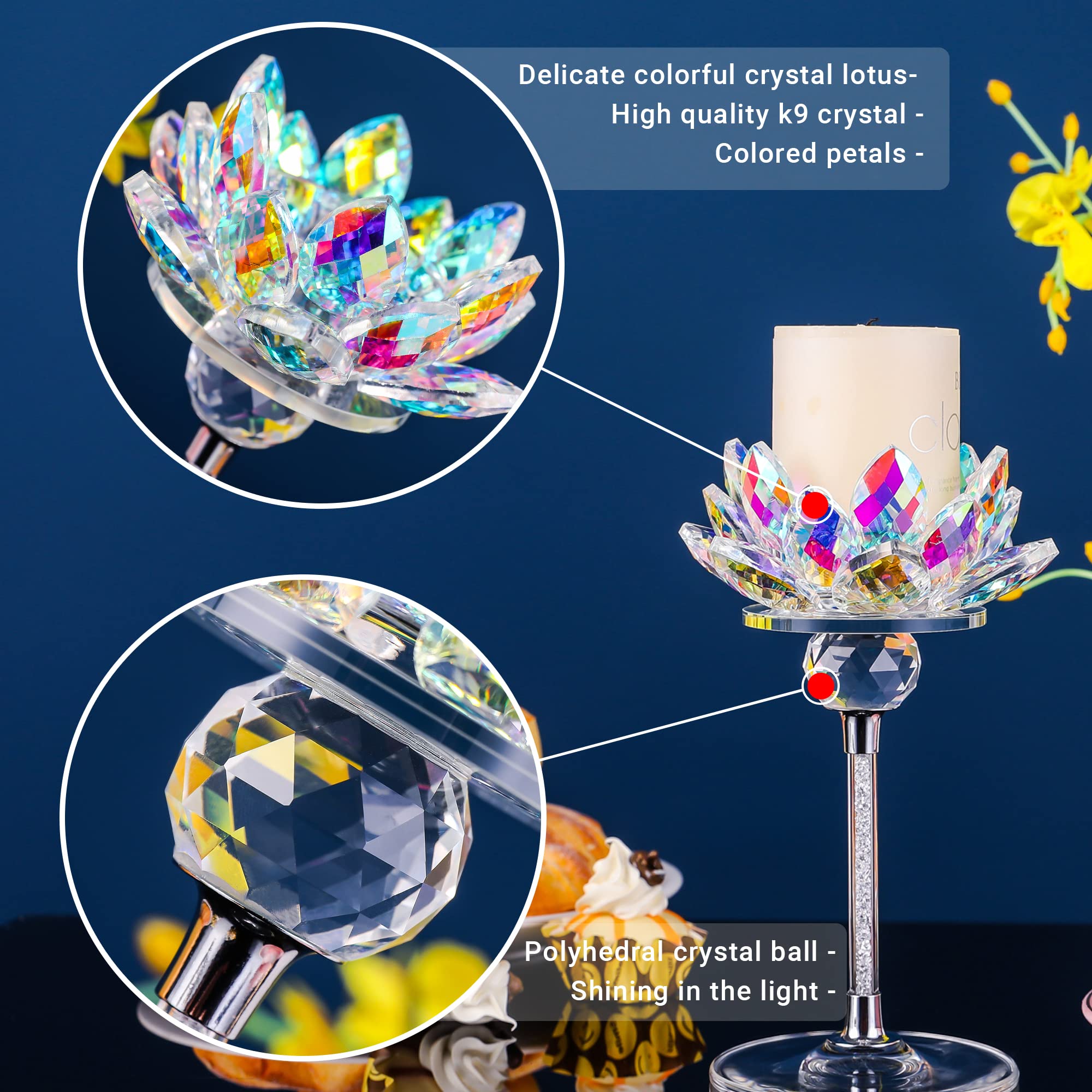 Delicate colorful crystal lotus-
High quality k9 crystal -
Colored petals -

Polyhedral crystal ball -
Shining in the light -