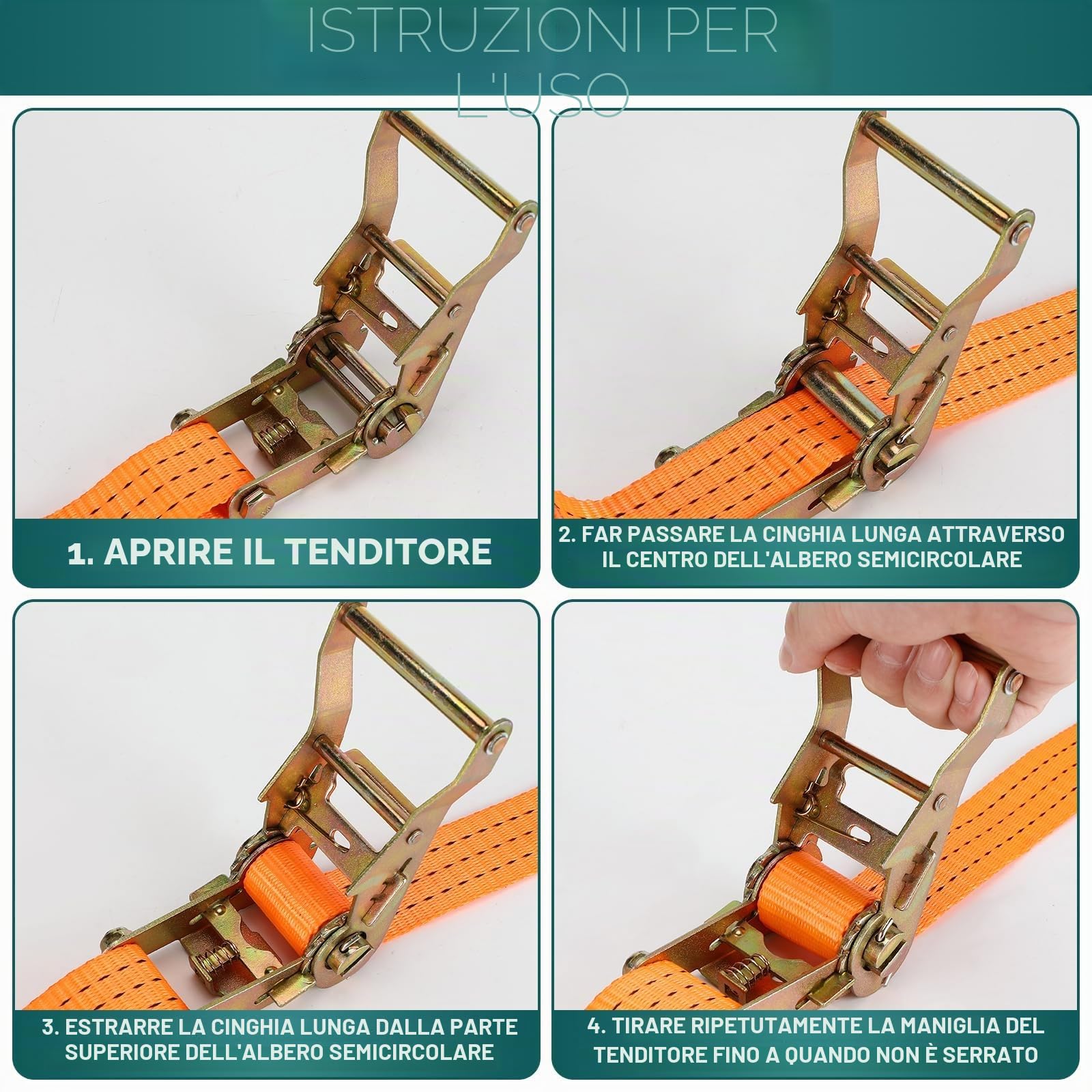 ISTRUZIONI PER L'USO

1. APRIRE IL TENDITORE

2. FAR PASSARE LA CINGHIA LUNGA ATTRAVERSO IL CENTRO DELL'ALBERO SEMICIRCOLARE

3. ESTRARRE LA CINGHIA LUNGA DALLA PARTE SUPERIORE DELL'ALBERO SEMICIRCOLARE

4. TIRARE RIPETUTAMENTE LA MANIGLIA DEL TENDITORE FINO A QUANDO NON È SERRATO