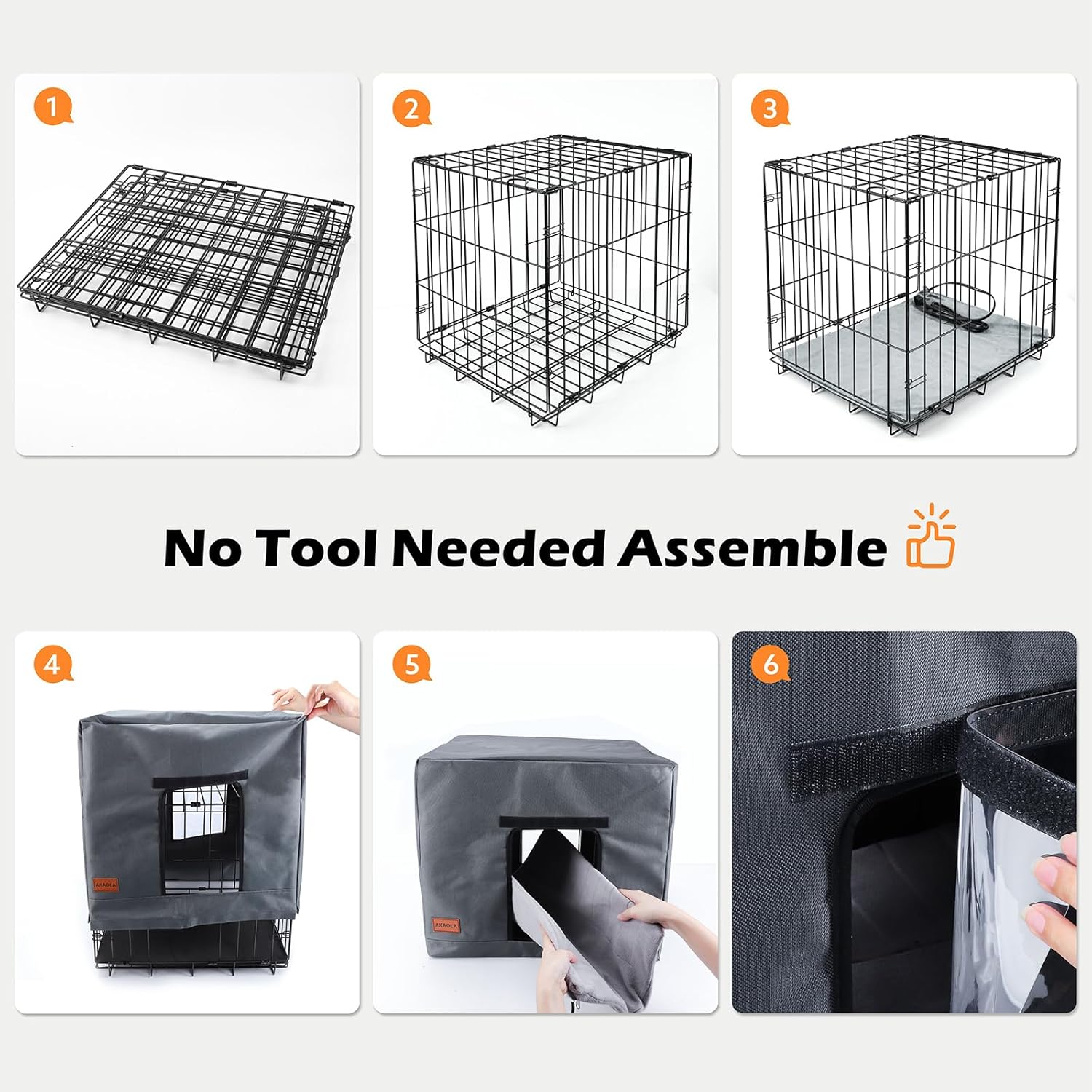 1

2

3

No Tool Needed Assemble

4

AKAOLA

5

AKAOLA

6