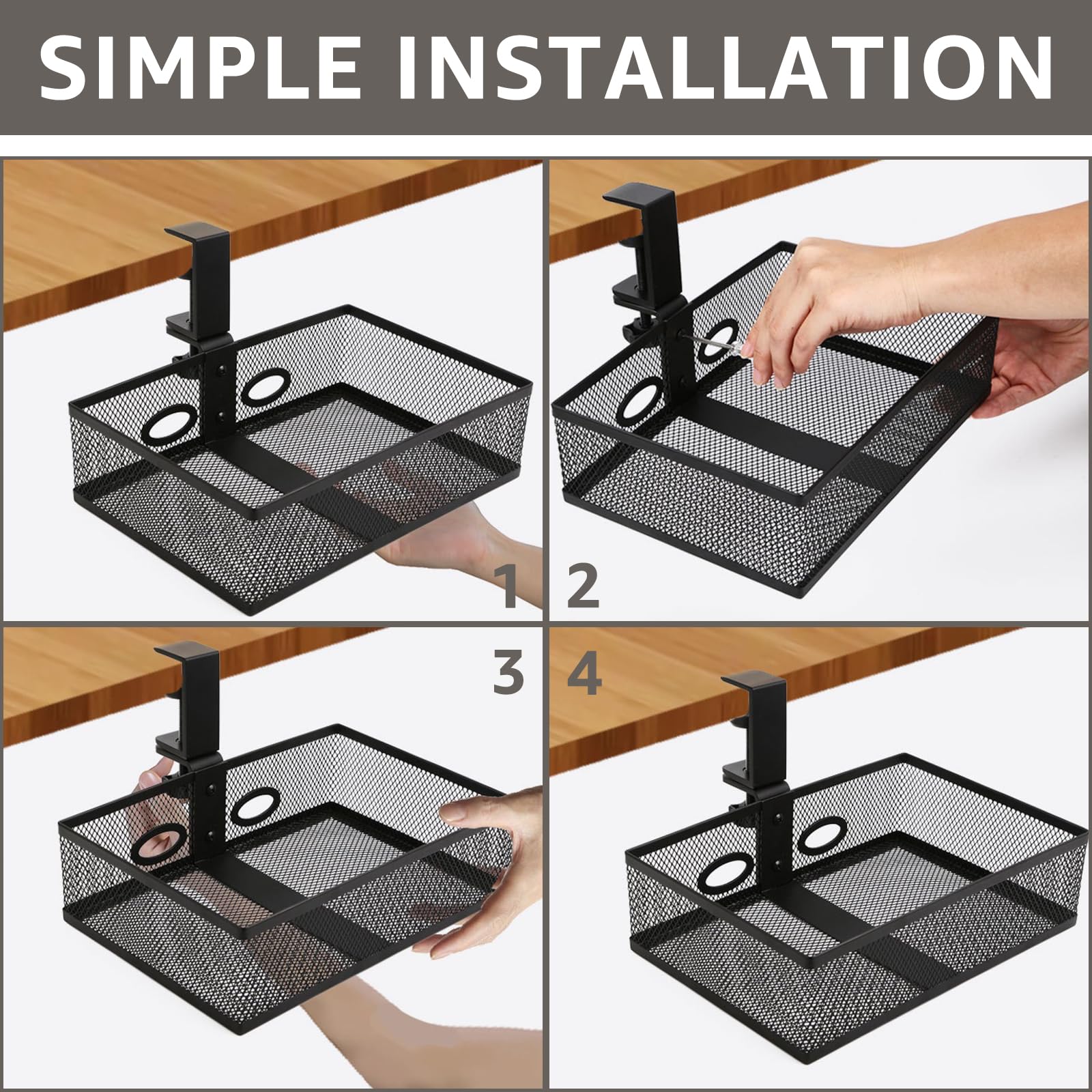 SIMPLE INSTALLATION

1

2

3

4