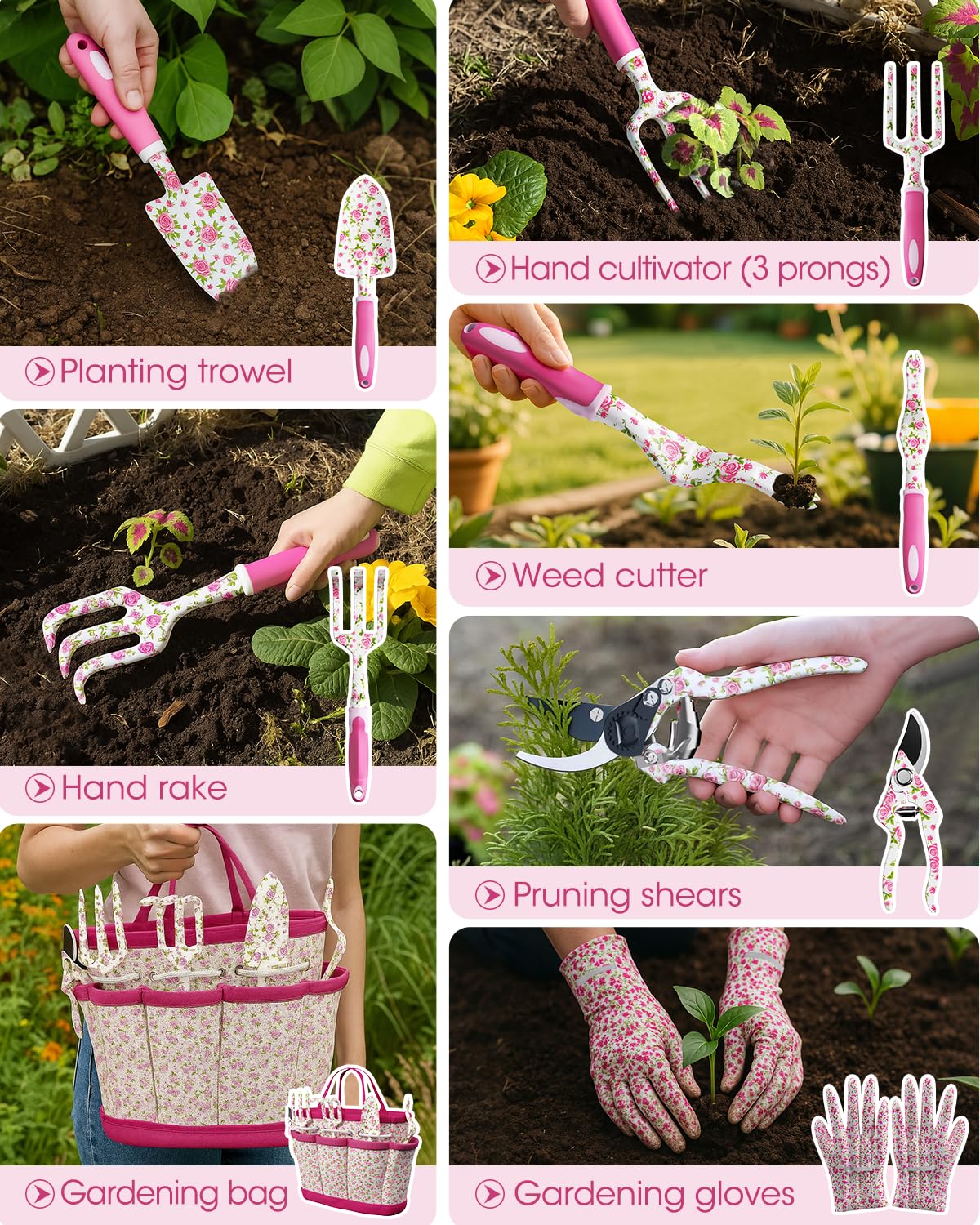 Planting trowel

Hand rake

Gardening bag

Hand cultivator (3 prongs)

Weed cutter

Pruning shears

Gardening gloves