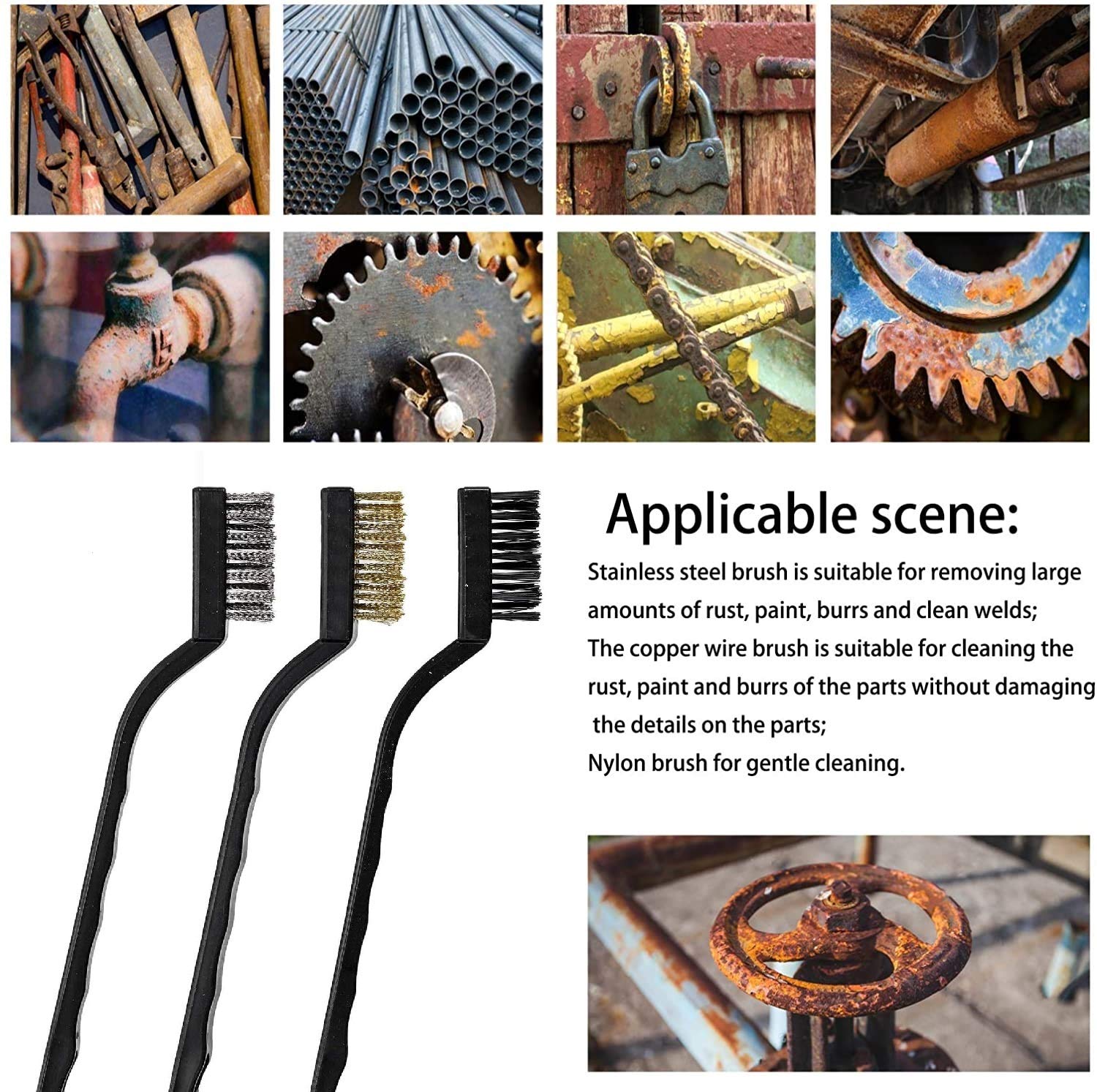 Applicable scene:

Stainless steel brush is suitable for removing large amounts of rust, paint, burrs and clean welds;
The copper wire brush is suitable for cleaning the rust, paint and burrs of the parts without damaging the details on the parts;
Nylon brush for gentle cleaning.