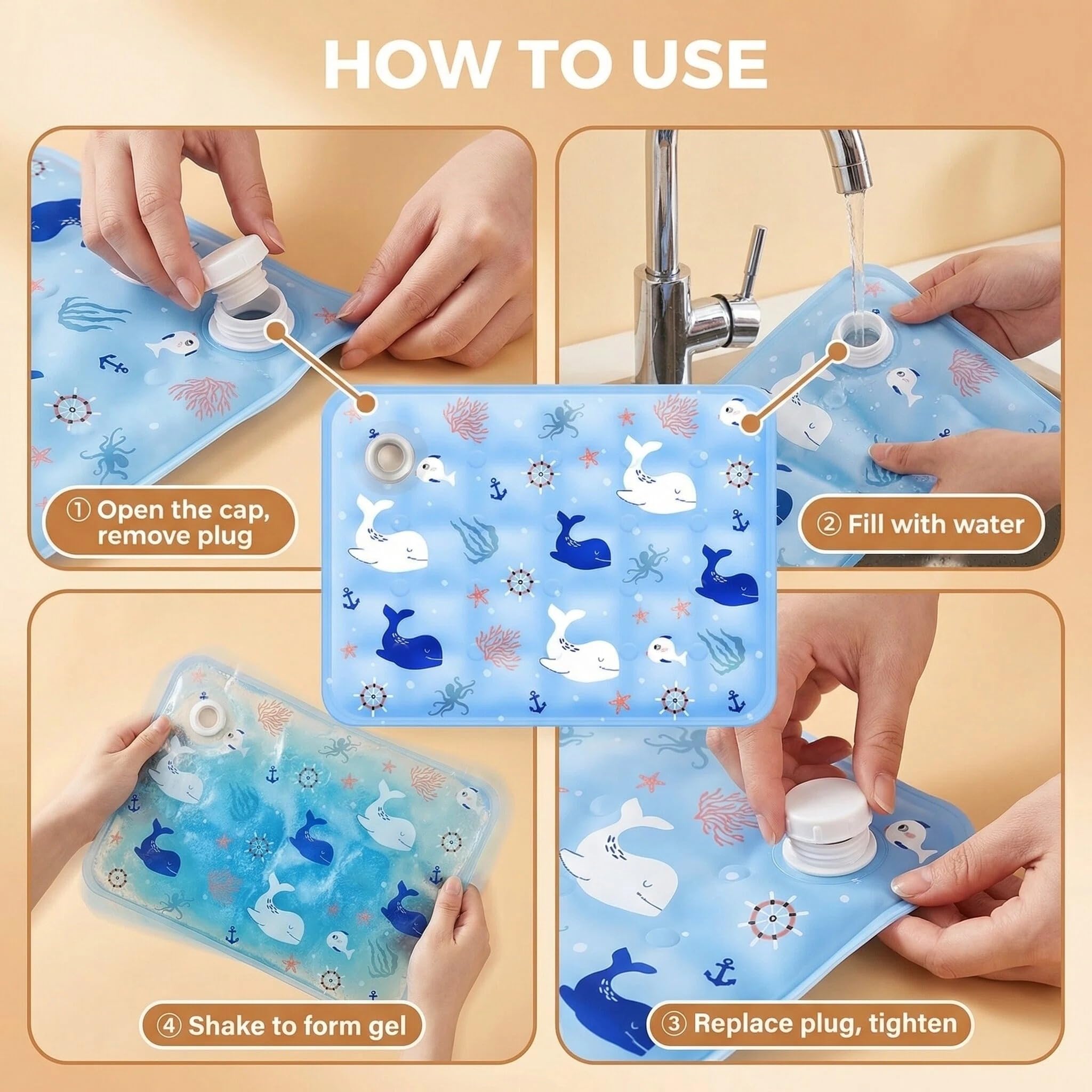 HOW TO USE

① Open the cap, remove plug

② Fill with water

④ Shake to form gel

③ Replace plug, tighten