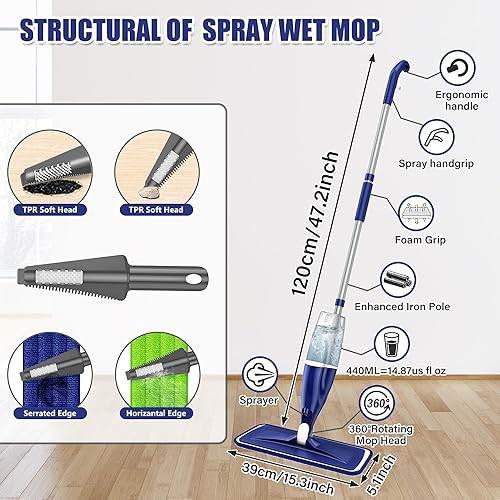 STRUCTURAL OF SPRAY WET MOP

TPR Soft Head

TPR Soft Head

Serrated Edge

Horizantal Edge

120cm/47.2inch

Ergonomic handle

Spray handgrip

Foam Grip

Enhanced Iron Pole

440ML=14.87us fl oz

Sprayer

360°

360°Rotating Mop Head

39cm/15.3inch

5.1inch