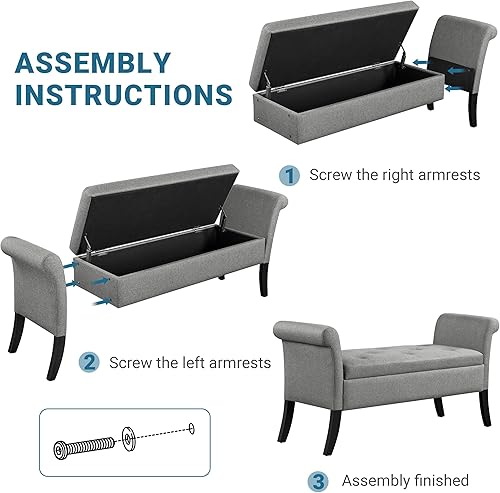 ASSEMBLY INSTRUCTIONS

1 Screw the right armrests

2 Screw the left armrests

3 Assembly finished