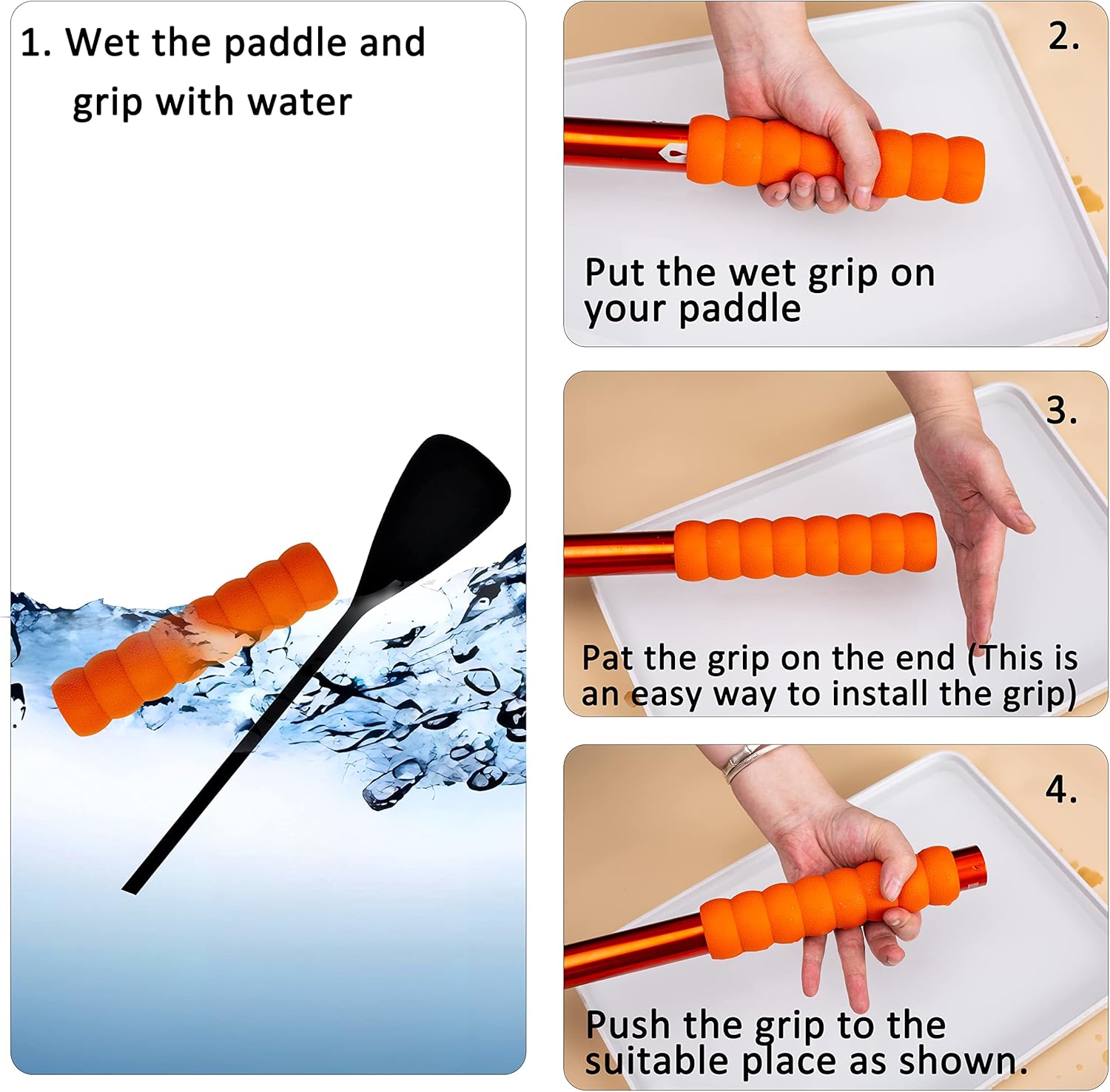 1. Wet the paddle and grip with water

2.

Put the wet grip on your paddle

3.

Pat the grip on the end (This is an easy way to install the grip)

4.

Push the grip to the suitable place as shown.