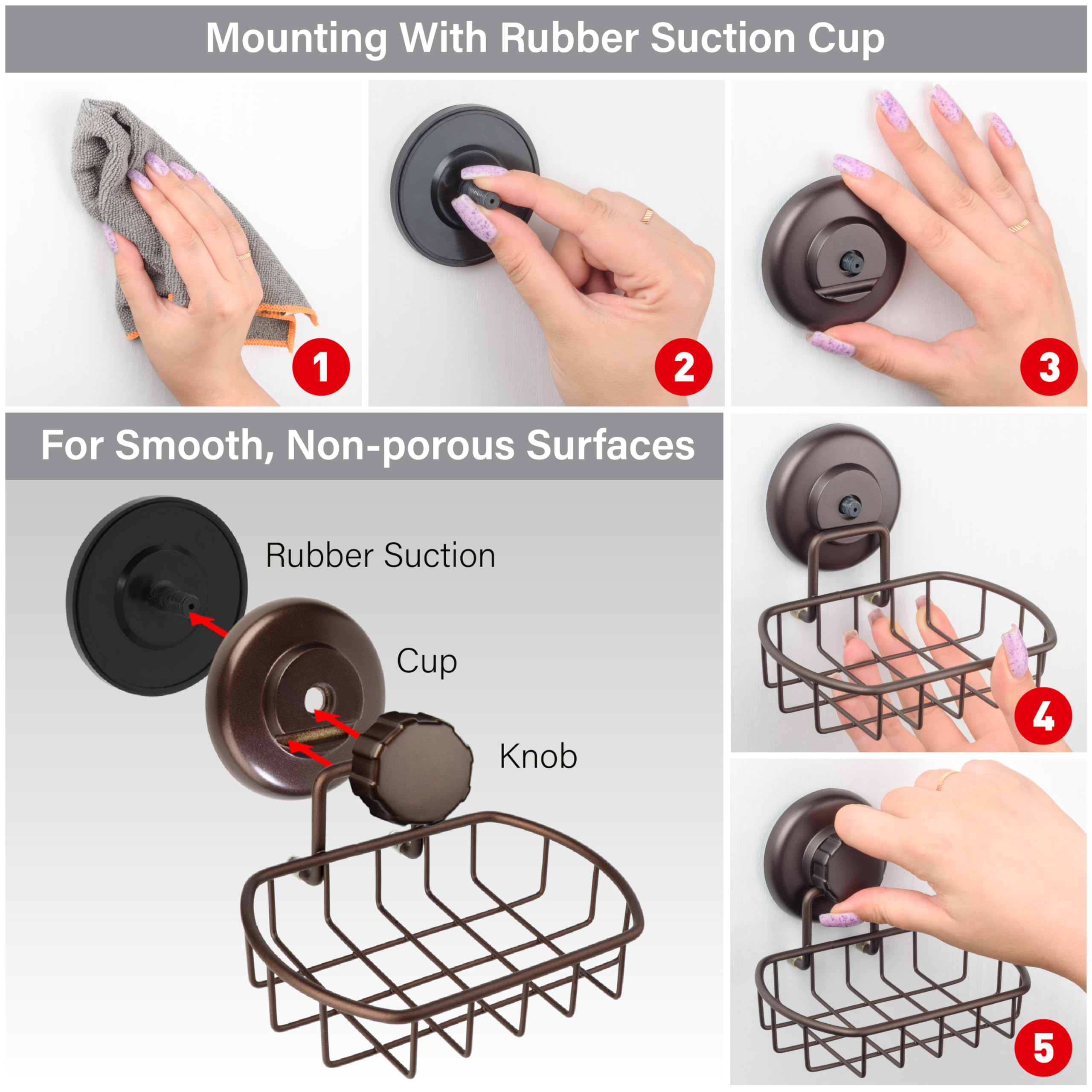 Mounting With Rubber Suction Cup

1

2

3

For Smooth, Non-porous Surfaces

Rubber Suction

Cup

Knob

4

5