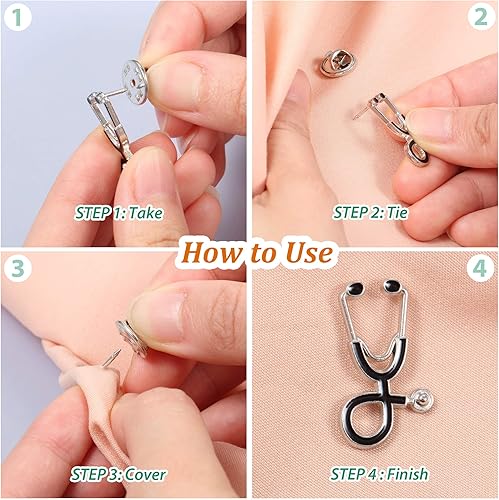 1

STEP 1: Take

2

STEP 2: Tie

How to Use

3

STEP 3: Cover

4

STEP 4 : Finish