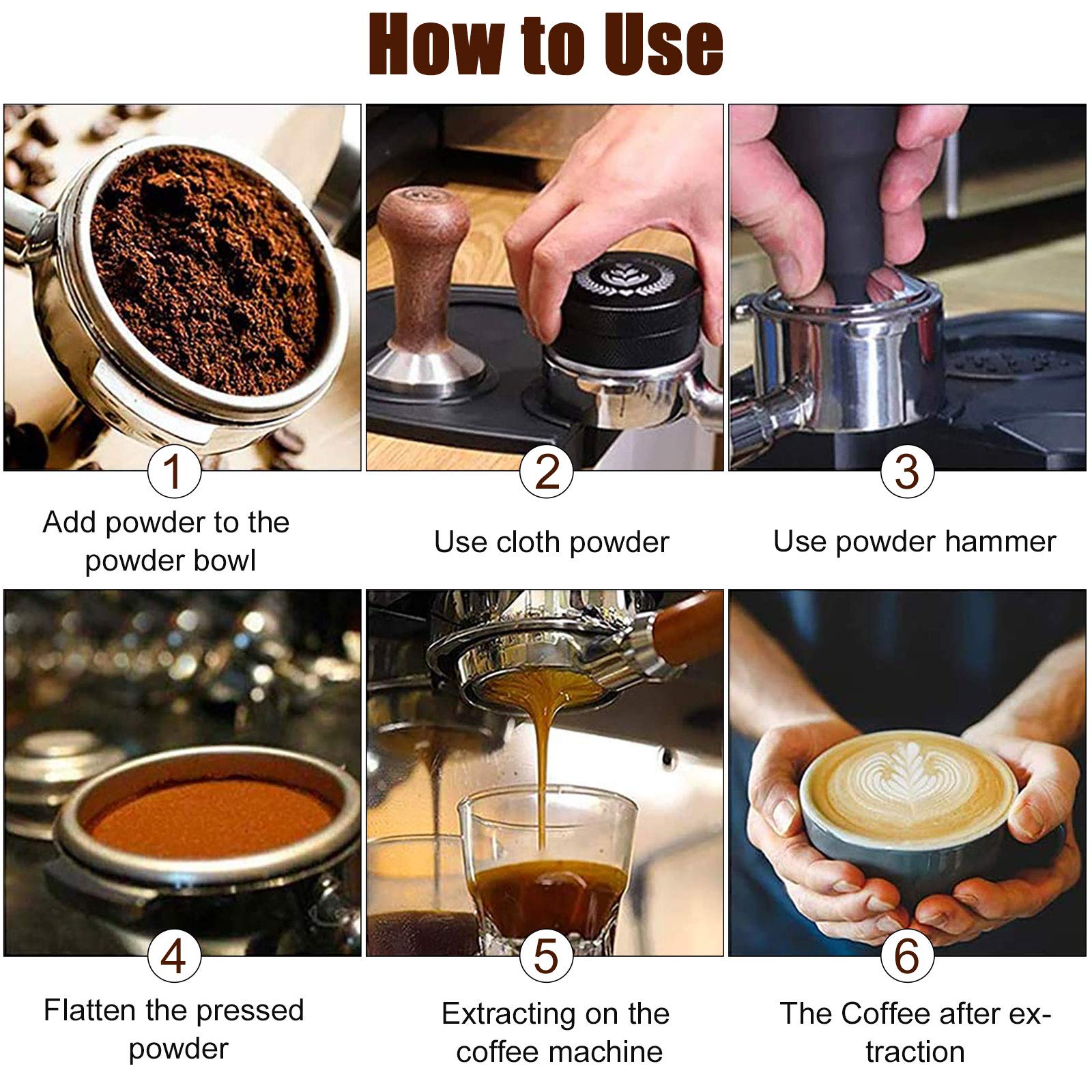 How to Use

1
Add powder to the powder bowl

2
Use cloth powder

3
Use powder hammer

4
Flatten the pressed powder

5
Extracting on the coffee machine

6
The Coffee after extraction