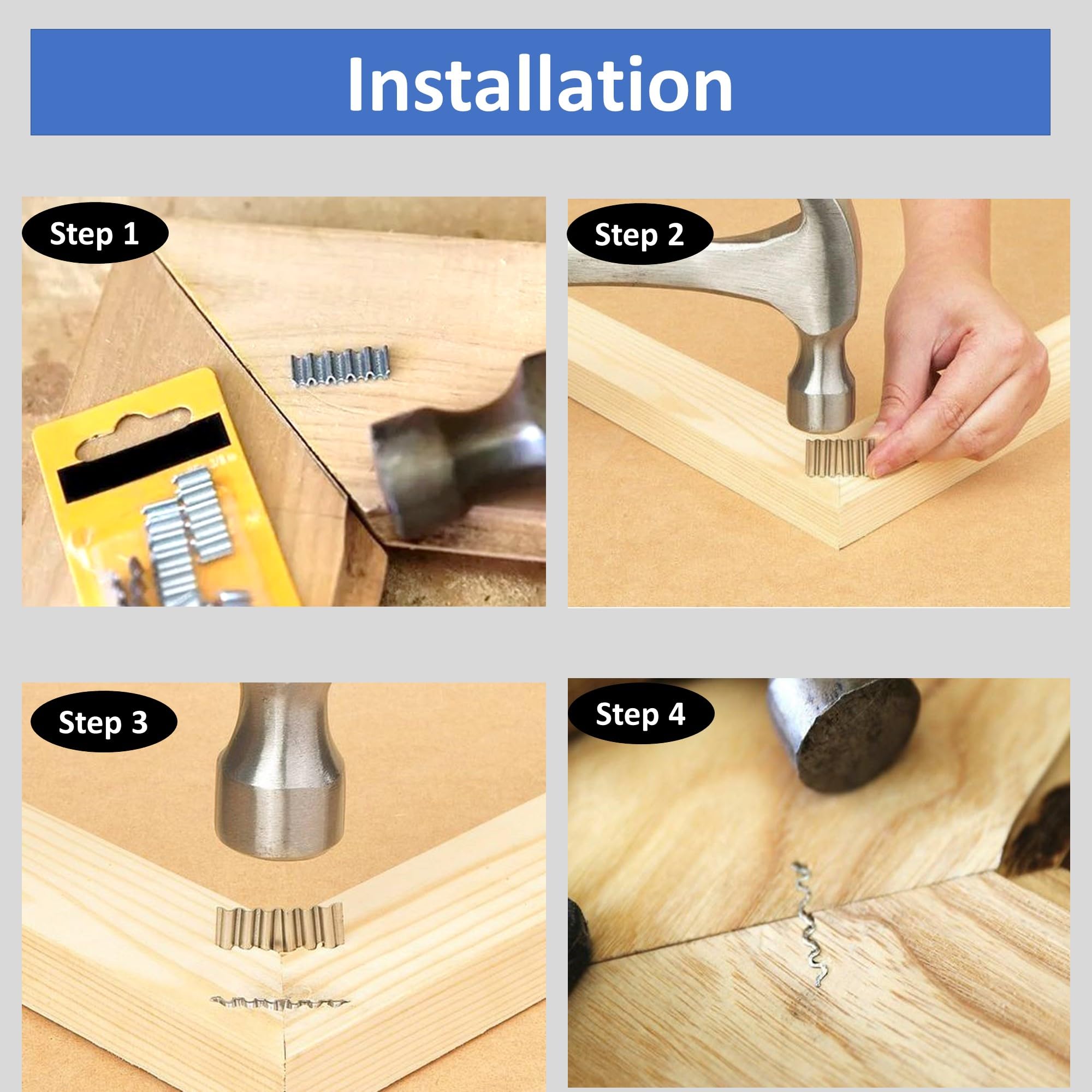 Installation

Step 1

Step 2

Step 3

Step 4