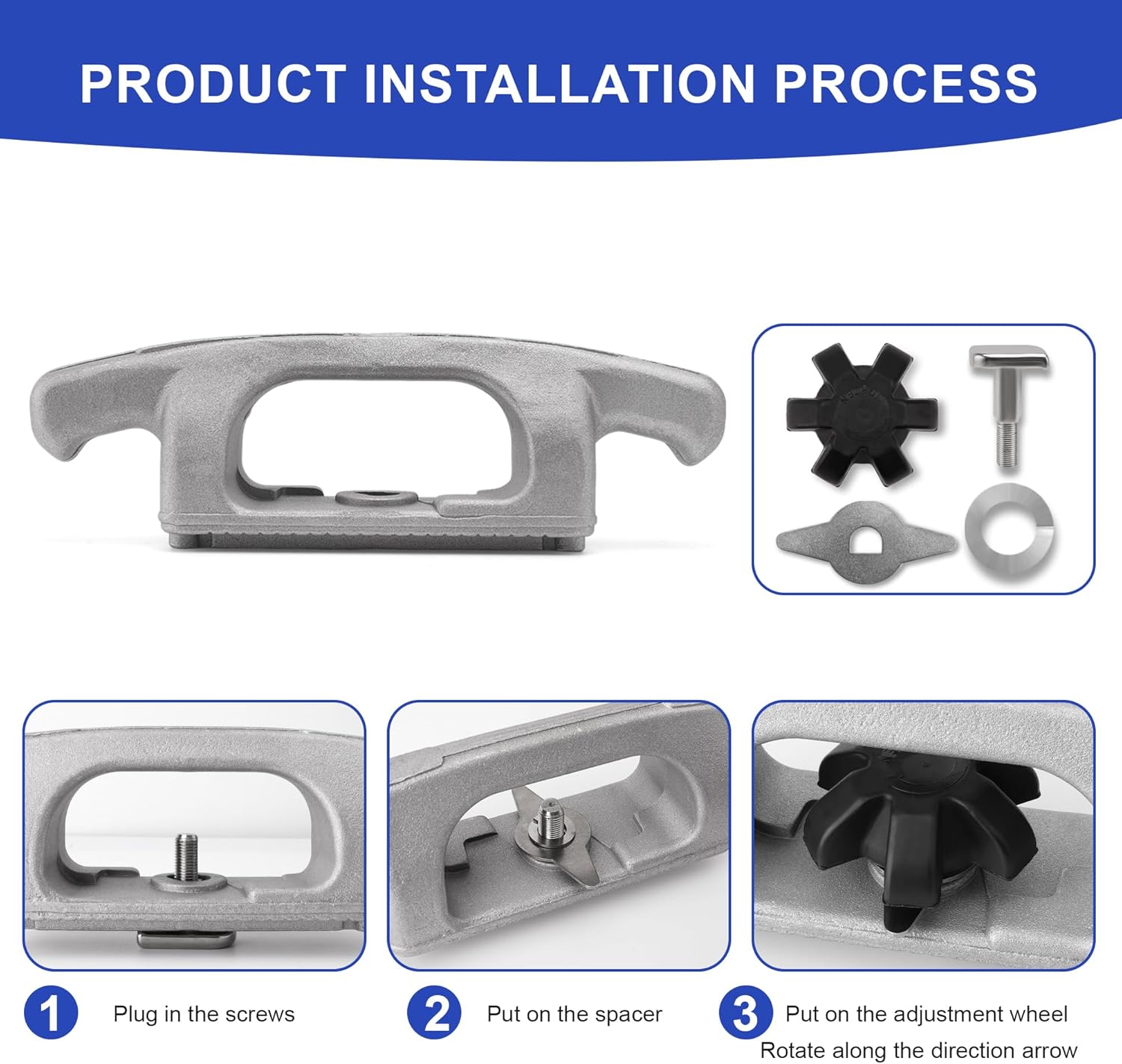 PRODUCT INSTALLATION PROCESS

1 Plug in the screws

2 Put on the spacer

3 Put on the adjustment wheel
Rotate along the direction arrow