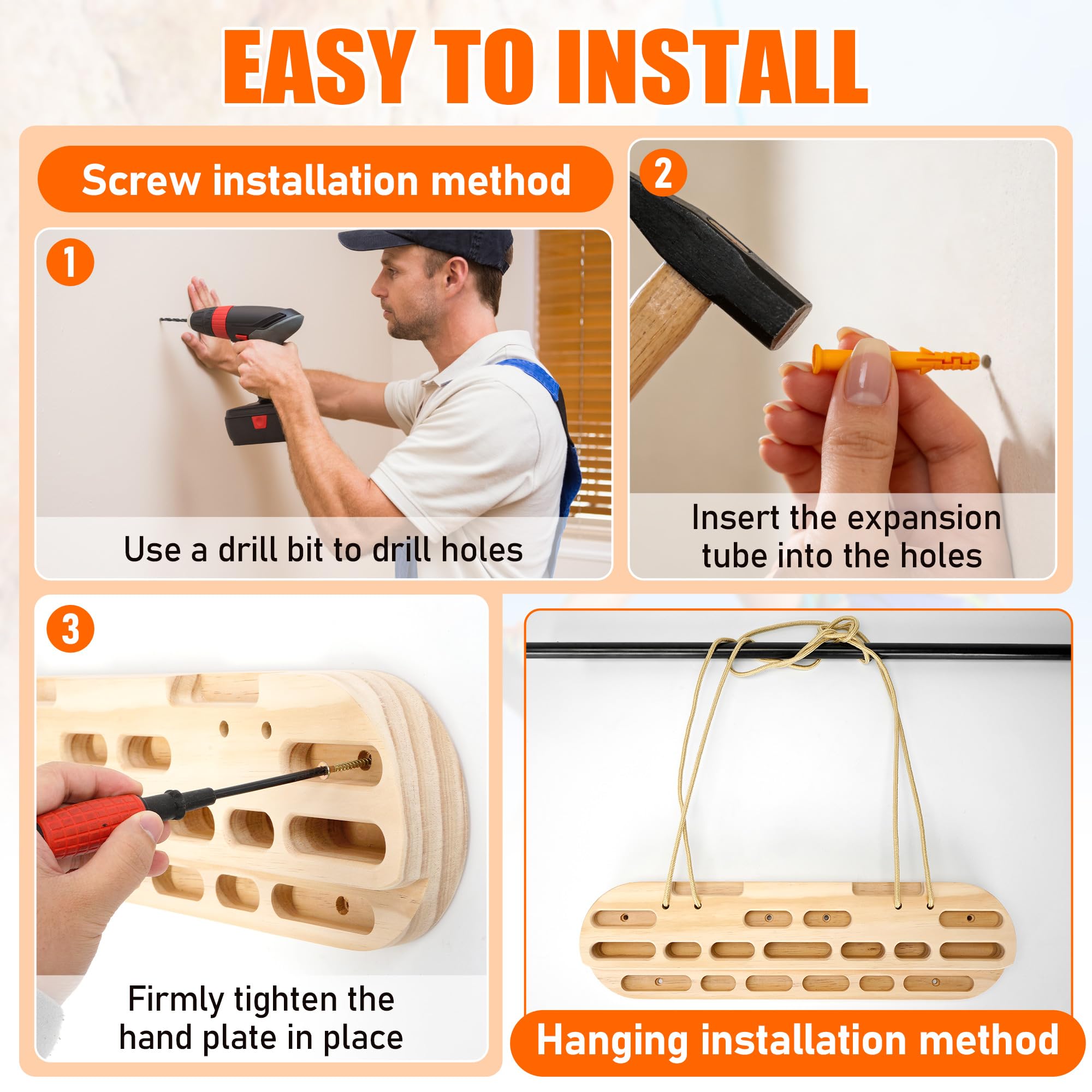 EASY TO INSTALL

Screw installation method

1

Use a drill bit to drill holes

2

Insert the expansion tube into the holes

3

Firmly tighten the hand plate in place

Hanging installation method