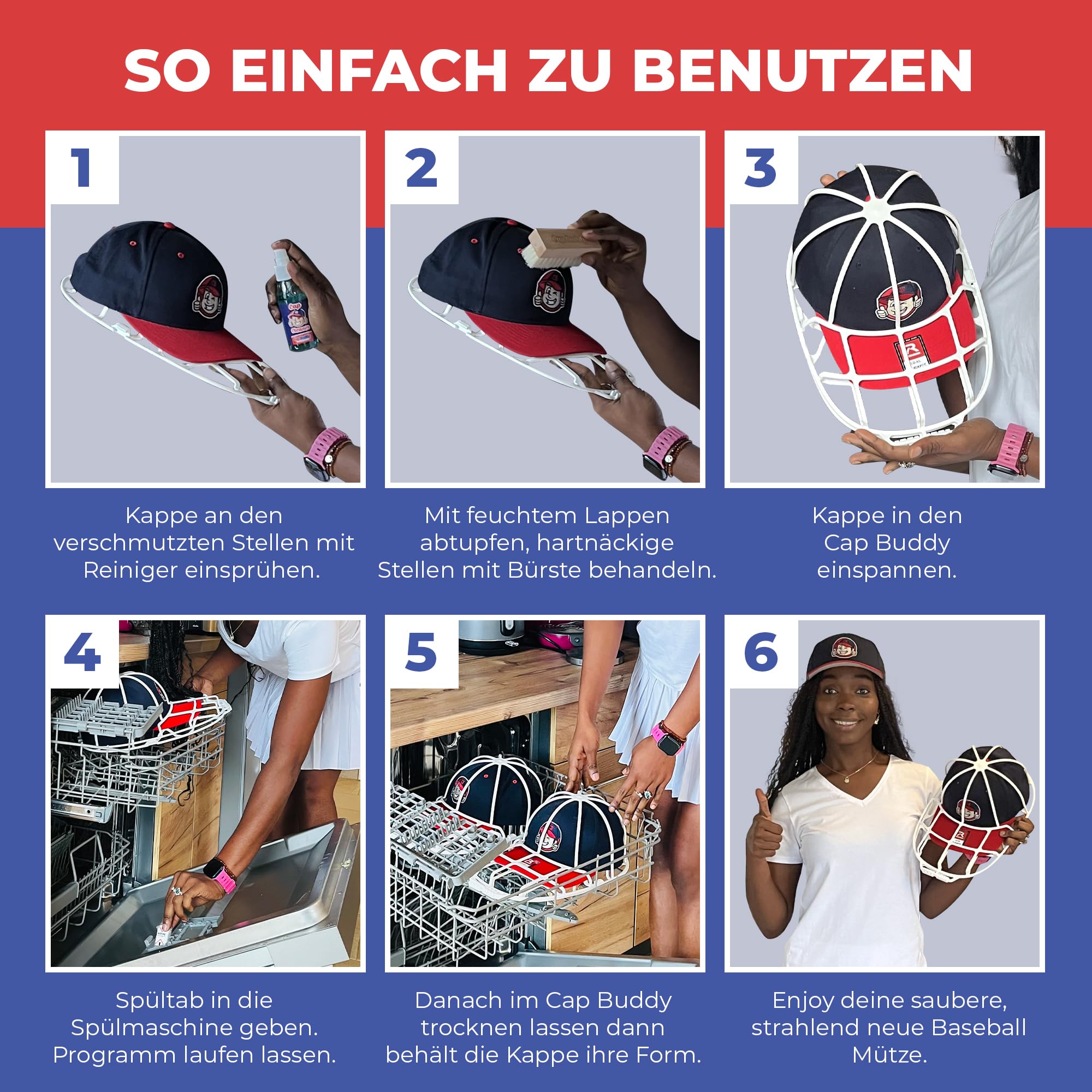 SO EINFACH ZU BENUTZEN

1

Kappe an den verschmutzten Stellen mit Reiniger einsprühen.

2

Mit feuchtem Lappen abtupfen, hartnäckige Stellen mit Bürste behandeln.

3

Kappe in den Cap Buddy einspannen.

4

Spültab in die Spülmaschine geben. Programm laufen lassen.

5

Danach im Cap Buddy trocknen lassen dann behält die Kappe ihre Form.

6

Enjoy deine saubere, strahlend neue Baseball Mütze.